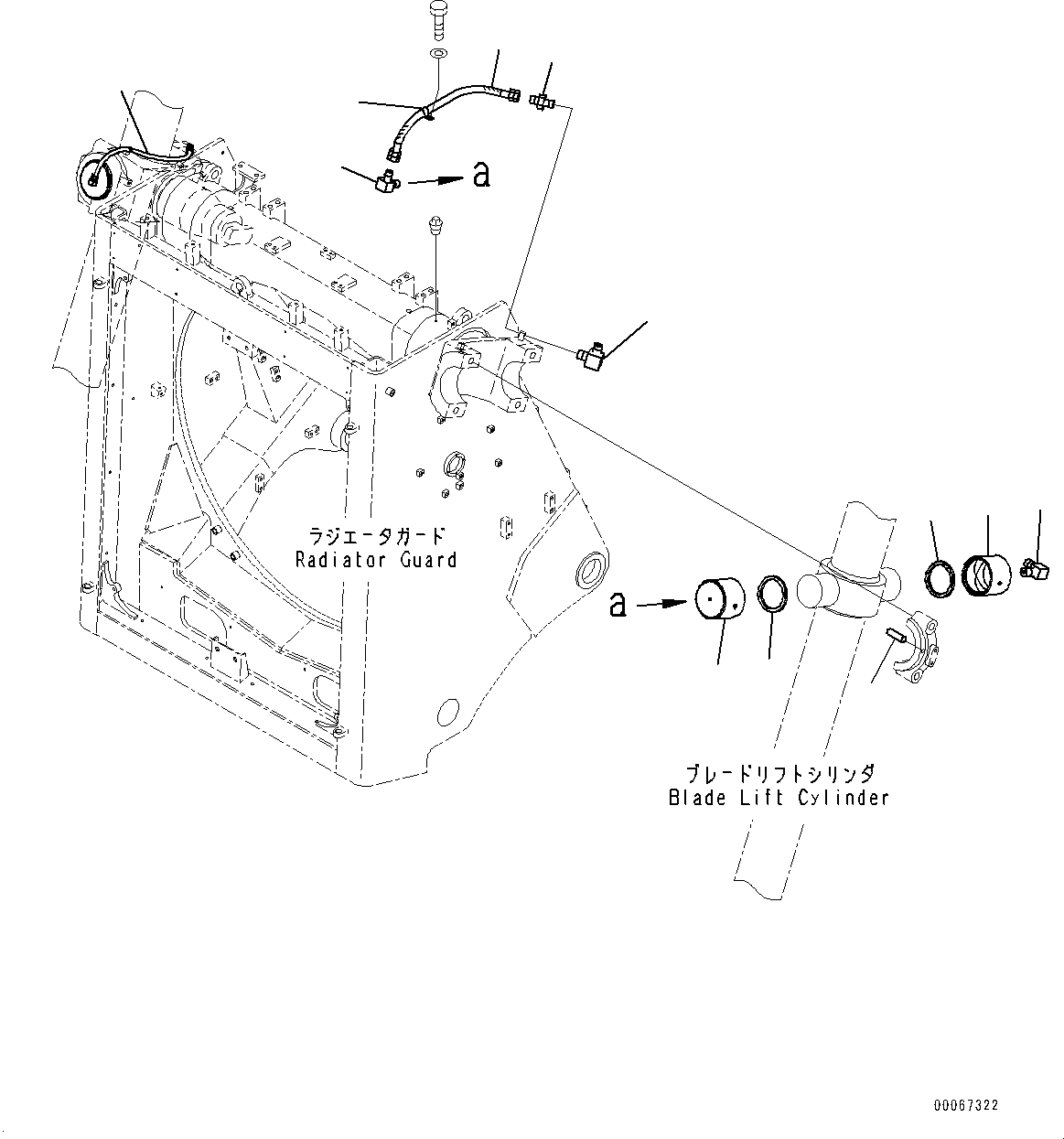 a

ラジエータガード
Radiator Guard

a

ブレードリフトシリンダ
Blade Lift Cylinder

00067322