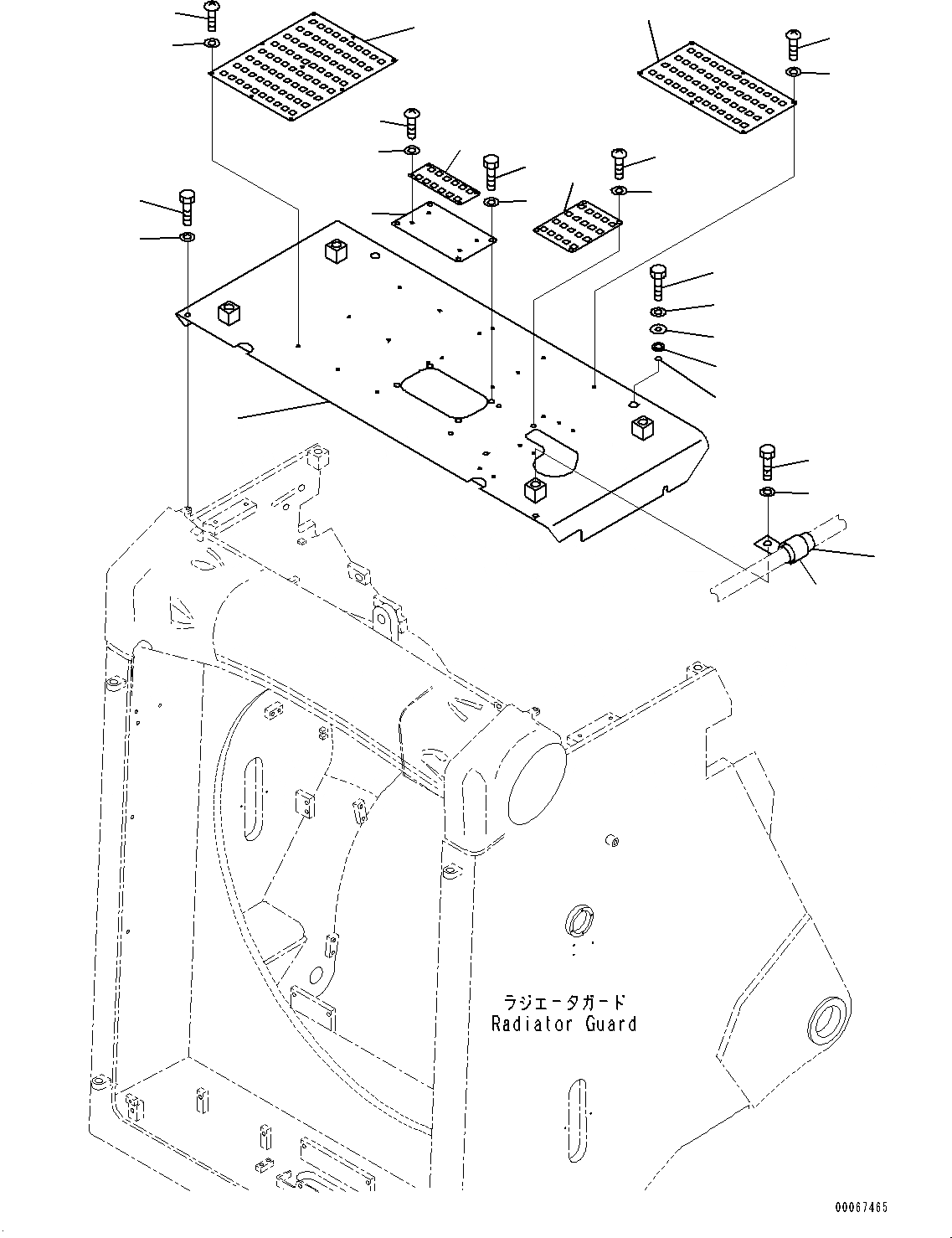 ラジエータガード
Radiator Guard

00067465