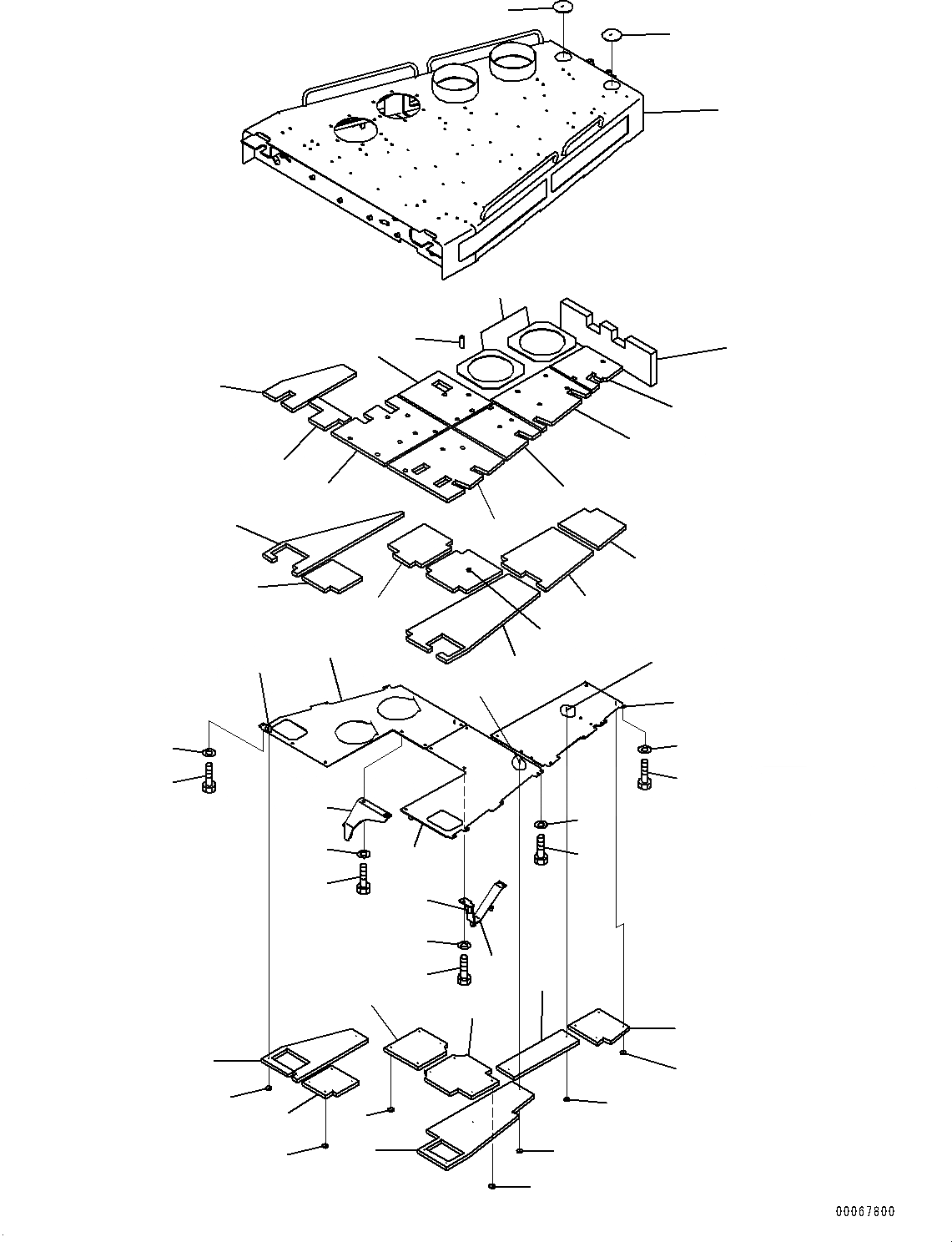 00067800