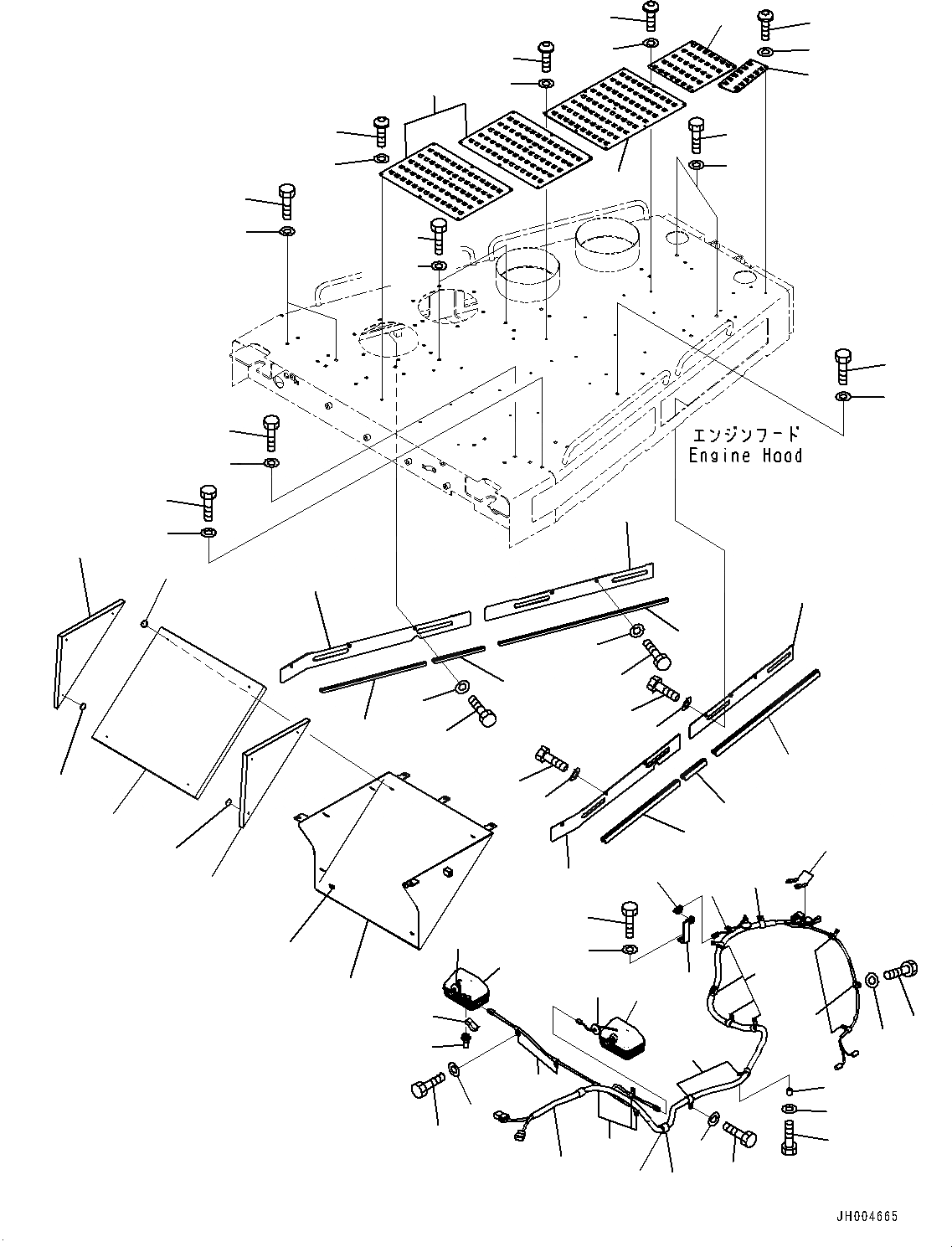 エンジンフード
Engine Hood

JH004665