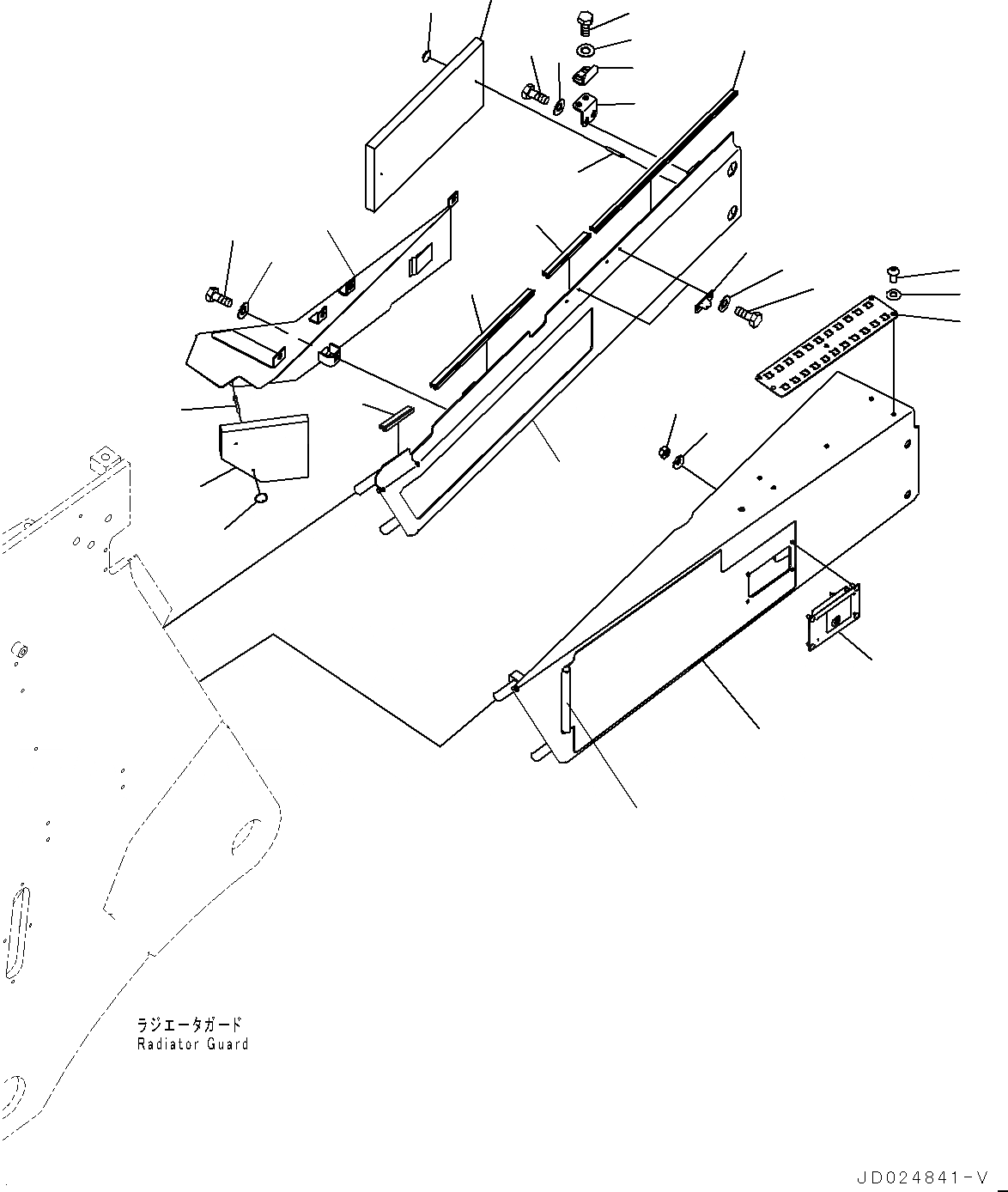 ラジエータガード
Radiator Guard

JD024841-V