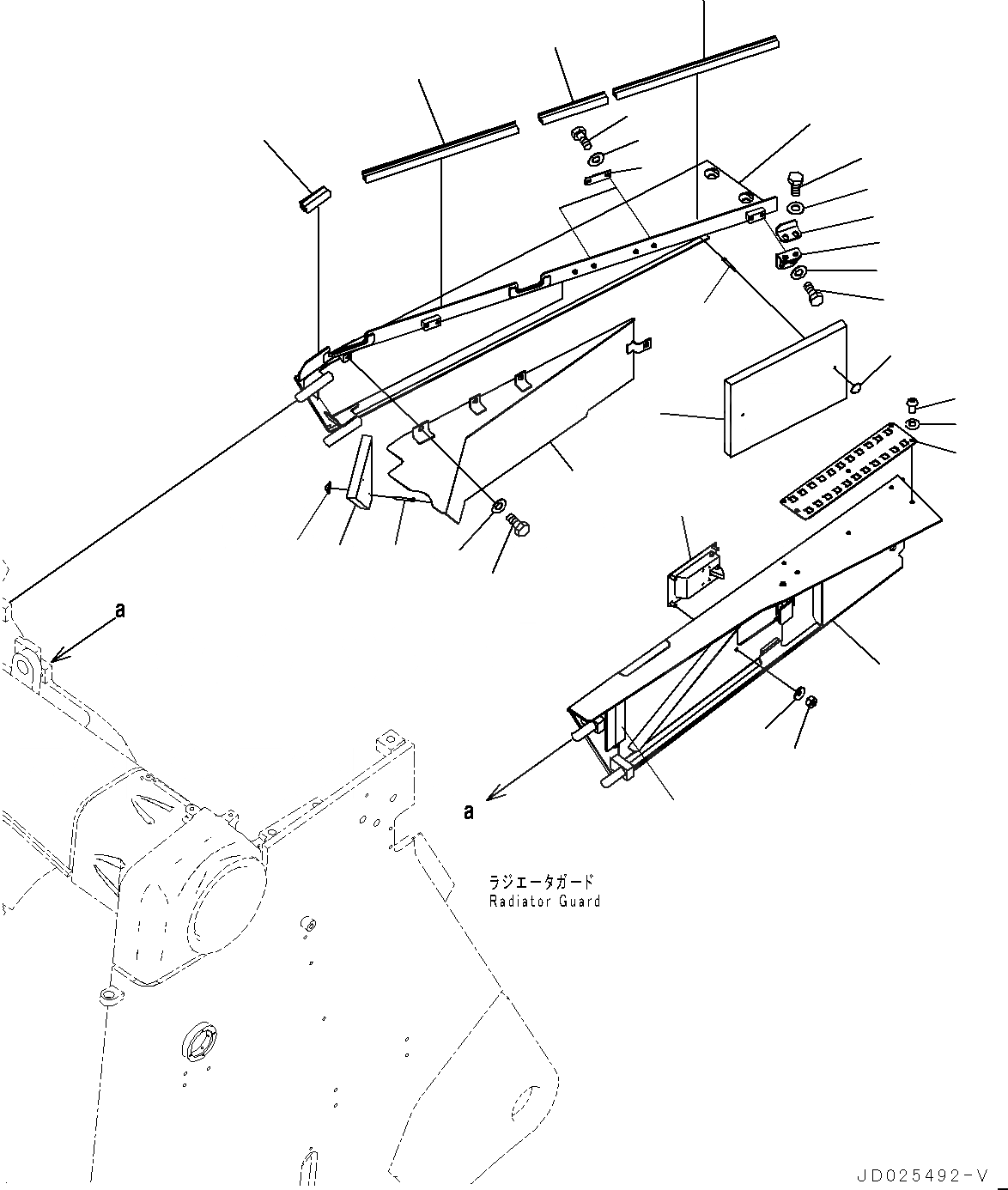 a

a

ラジエータガード
Radiator Guard

JD025492-V