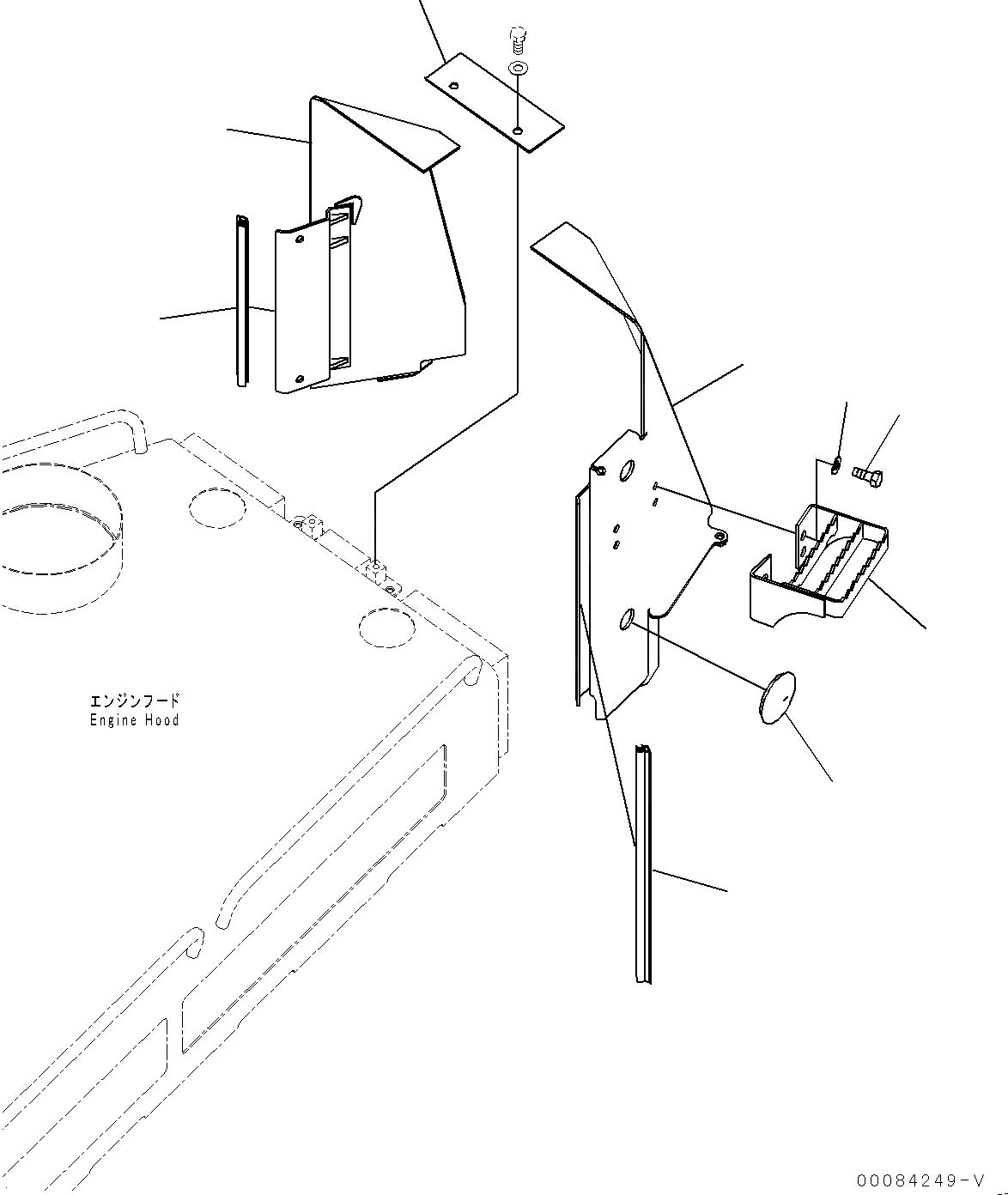 エンジンフード
Engine Hood

00084249-V