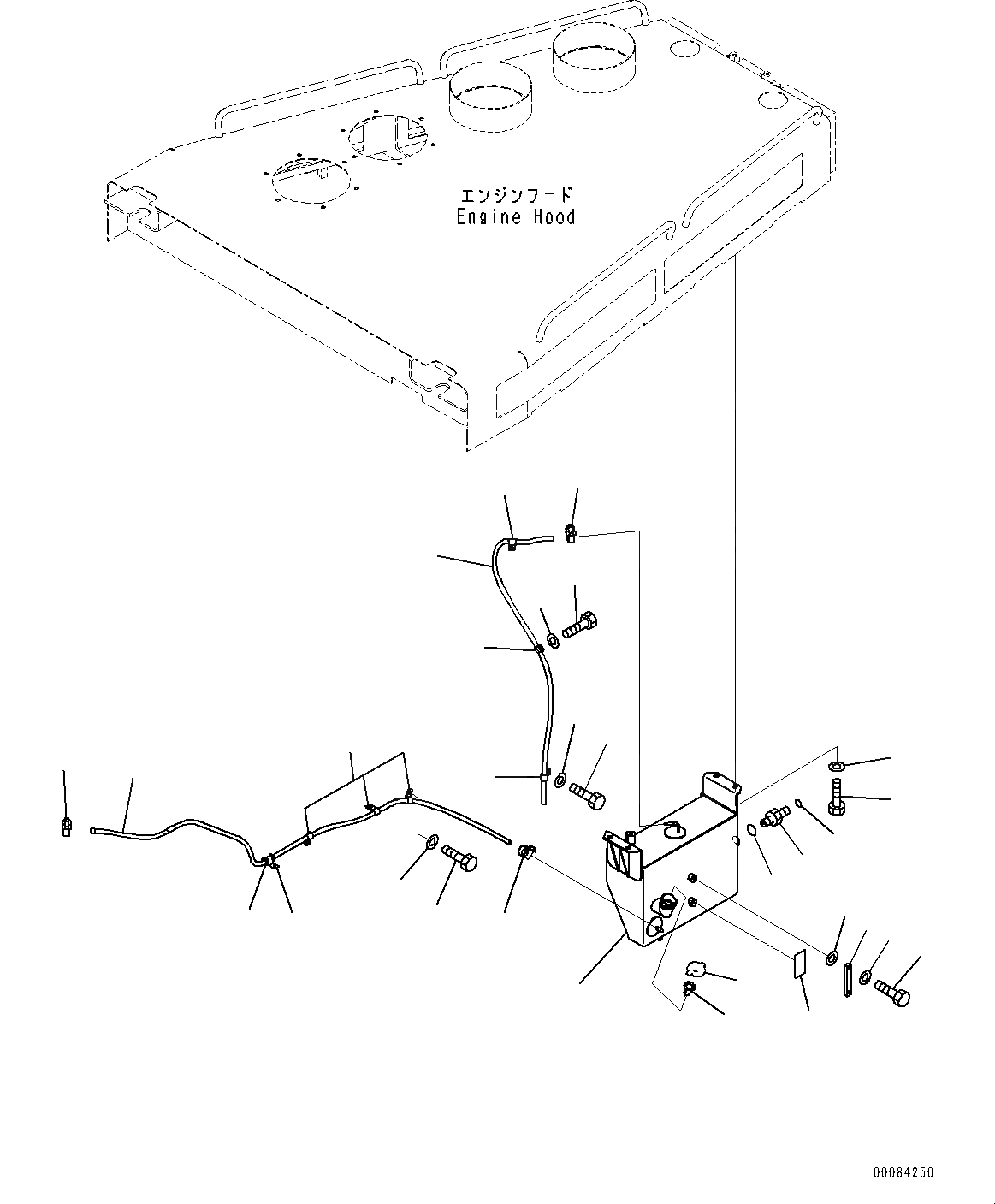 エンジンフード
Engine Hood

00084250