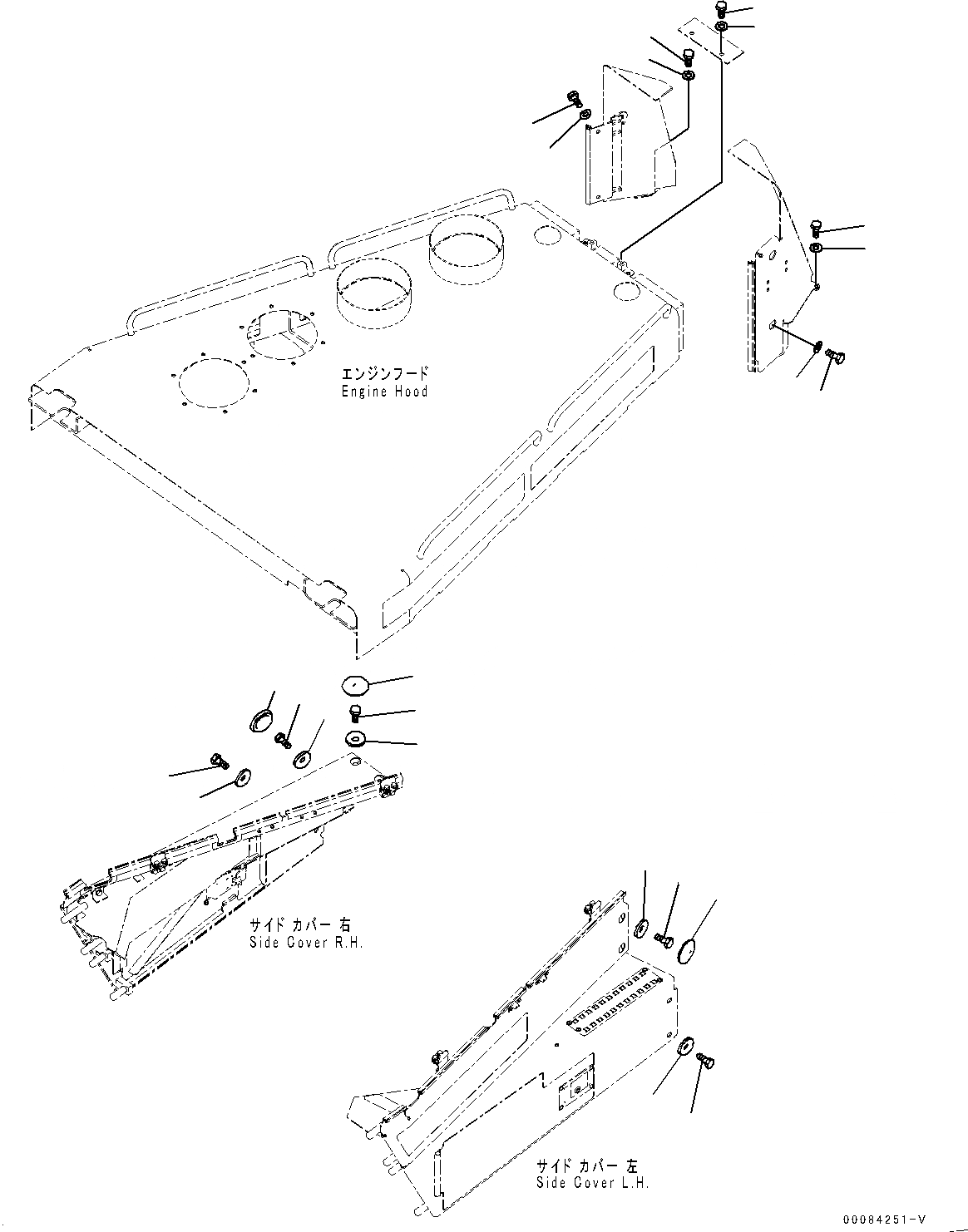 エンジンフード
Engine Hood

サイド カバー 右
Side Cover R.H.

サイド カバー 左
Side Cover L.H.

00084251-V