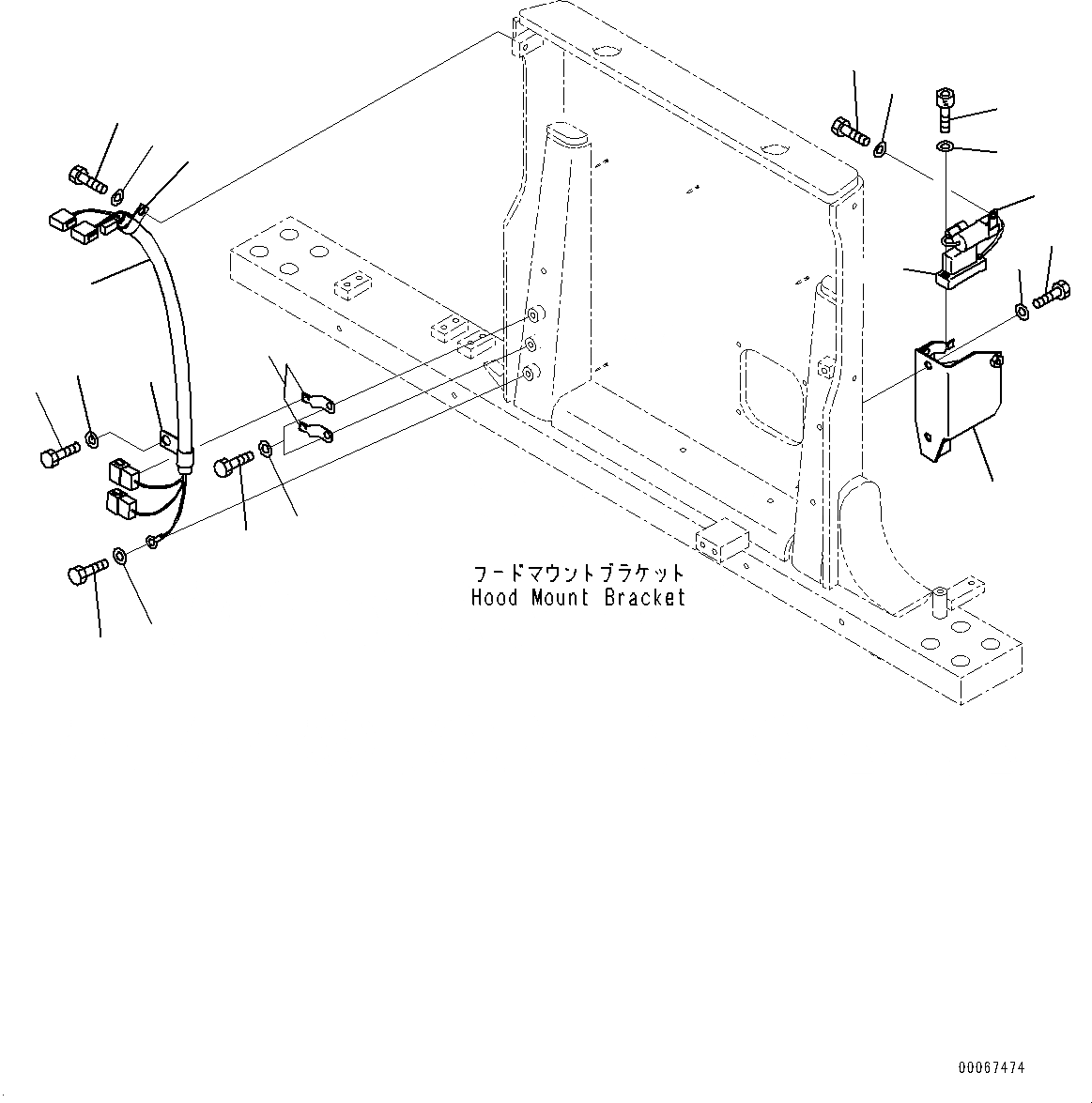 フードマウントブラケット
Hood Mount Bracket

00067474