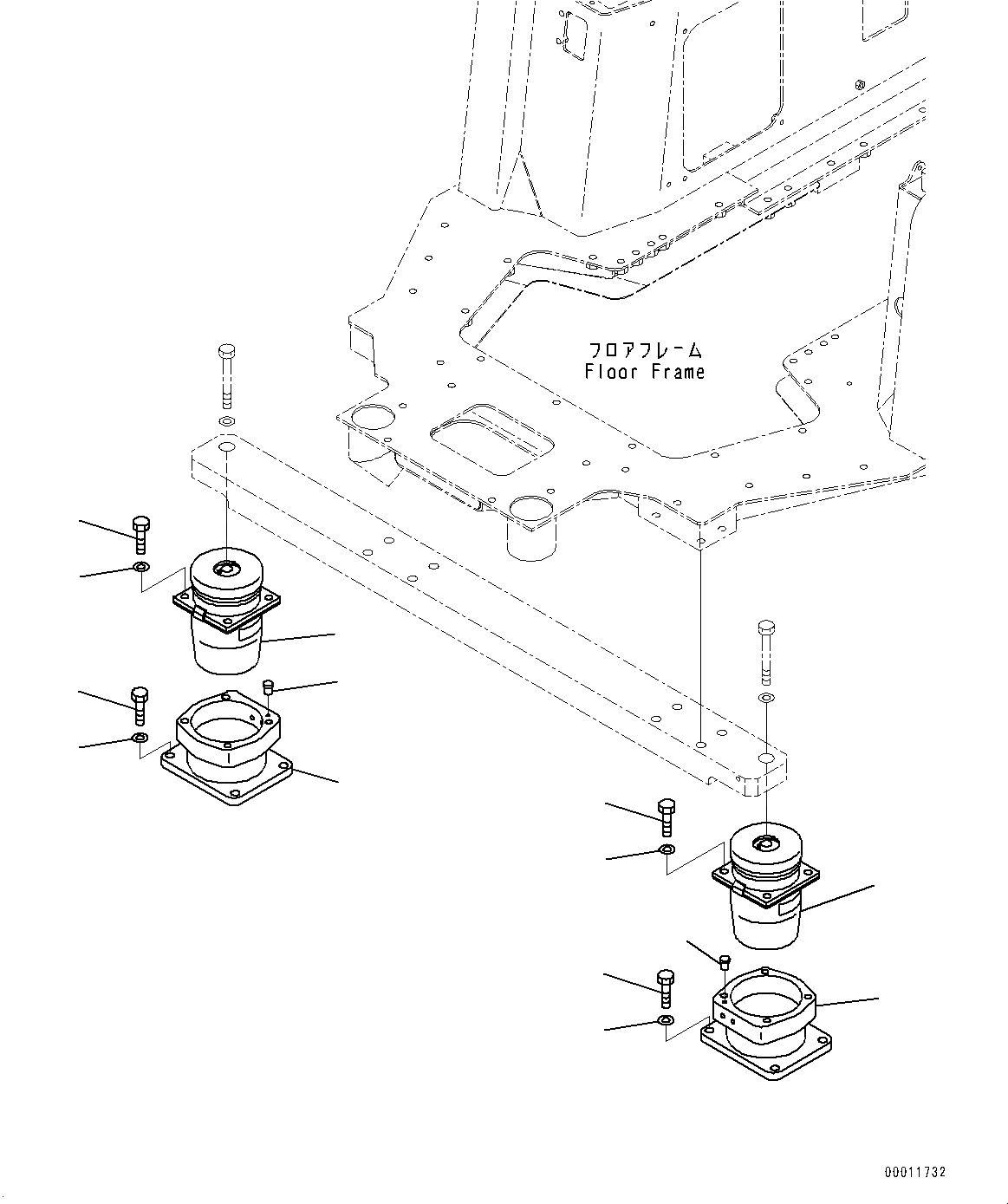 フロアフレーム
Floor Frame

00011732