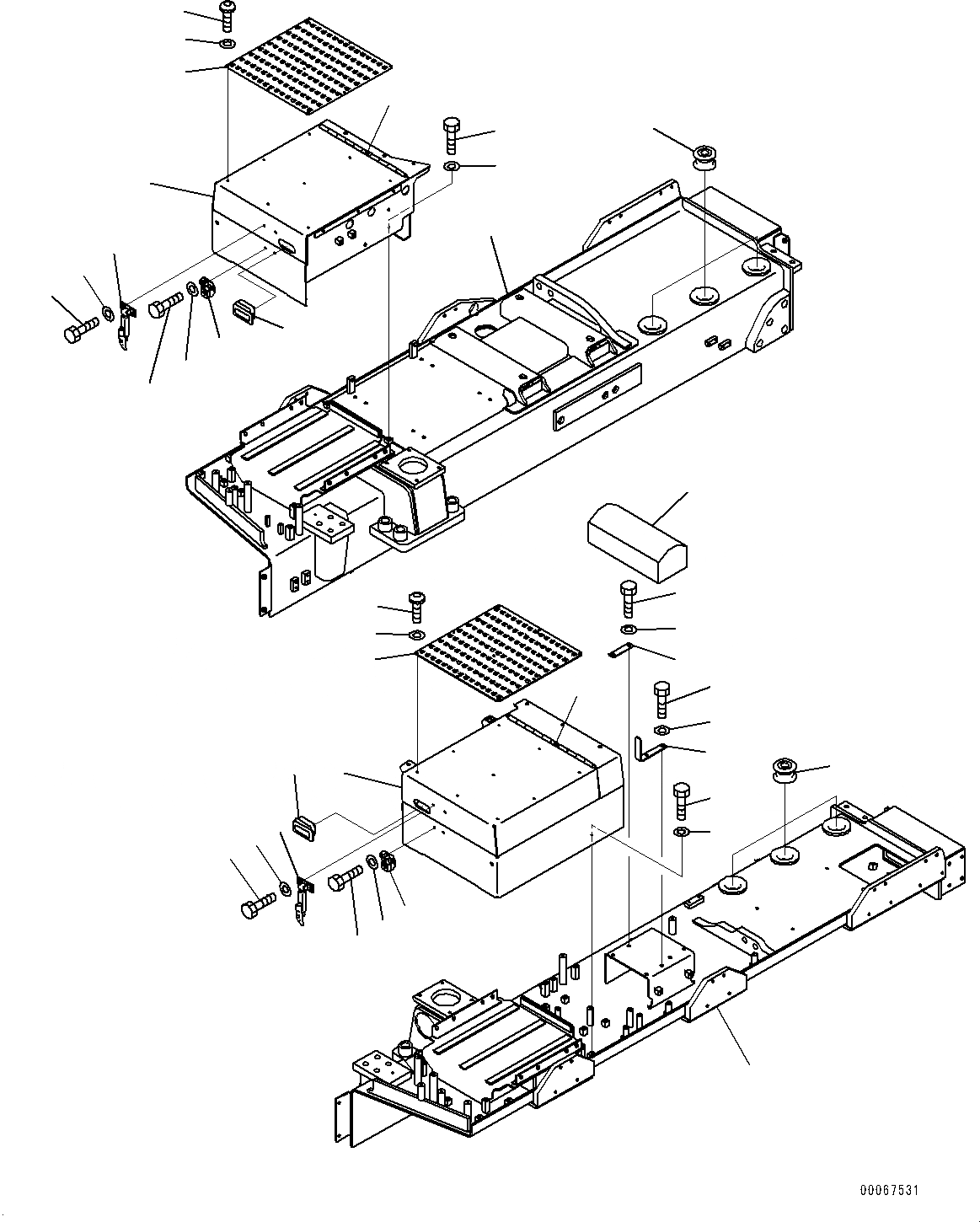 00067531