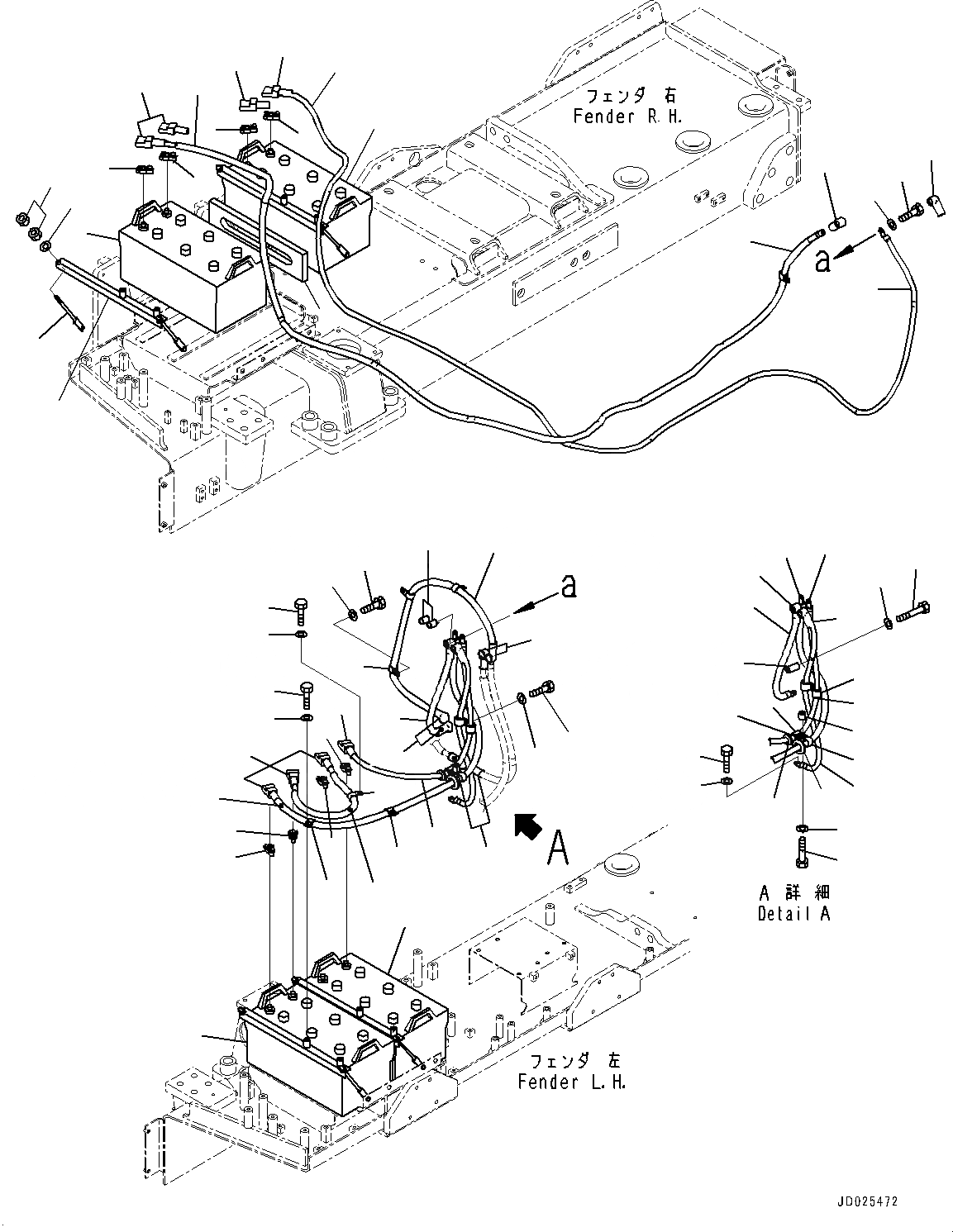 フェンダ 右
Fender R.H.

a

a

A

A 詳細
Detail A

フェンダ 左
Fender L.H.

JD025472