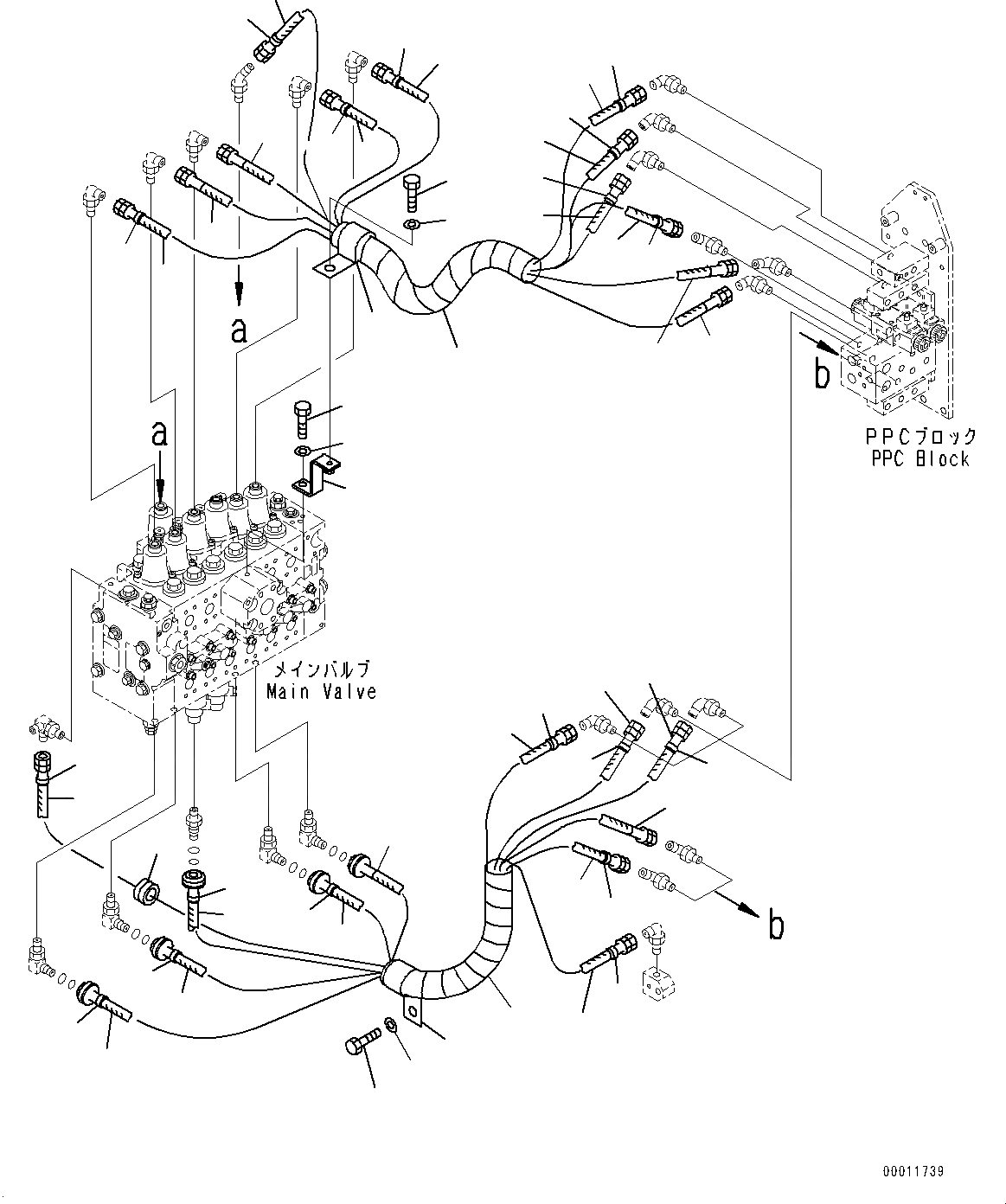 a

a

b

PPCブロック
PPC Block

メインバルブ
Main Valve

b

00011739