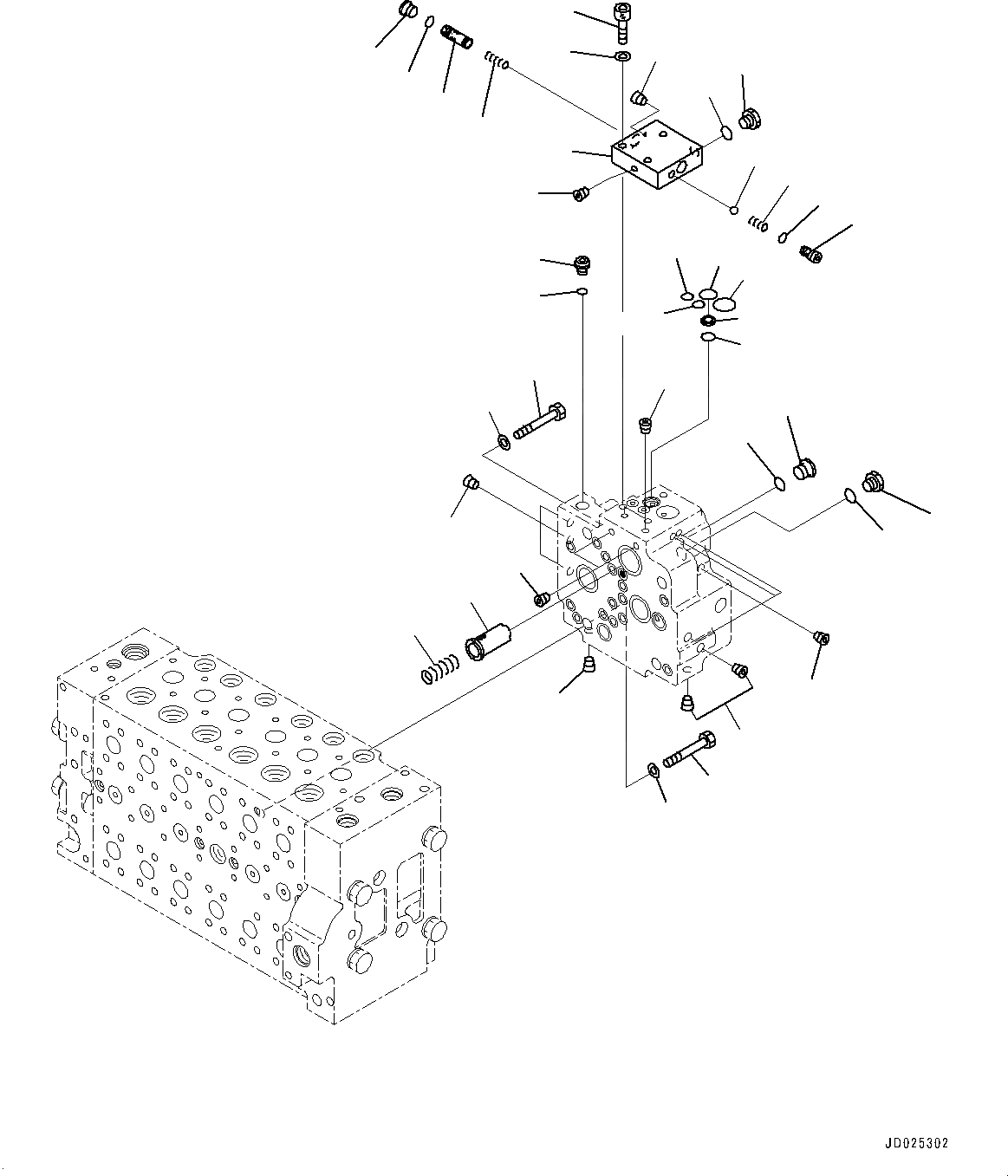 JD025302