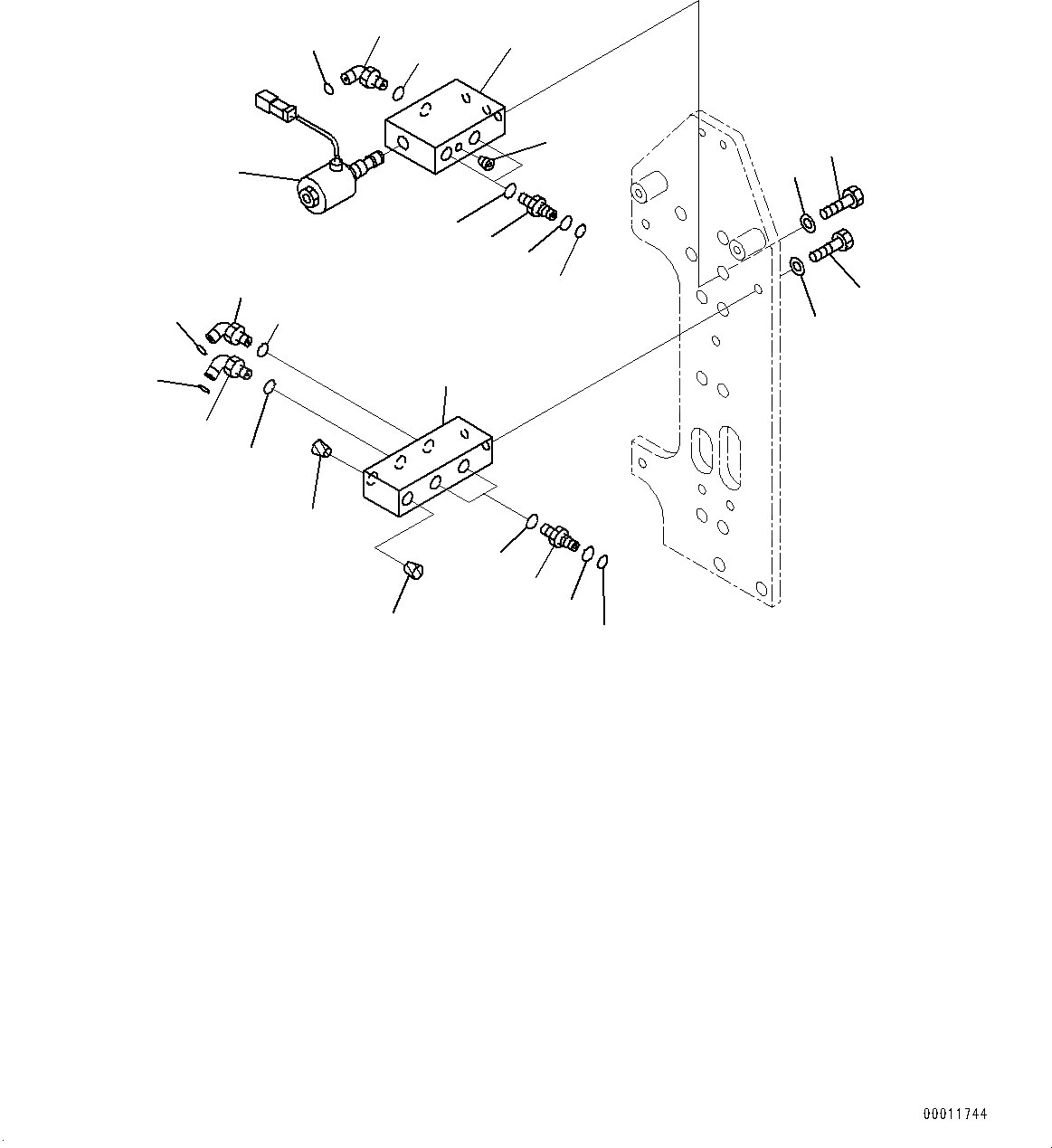 00011744