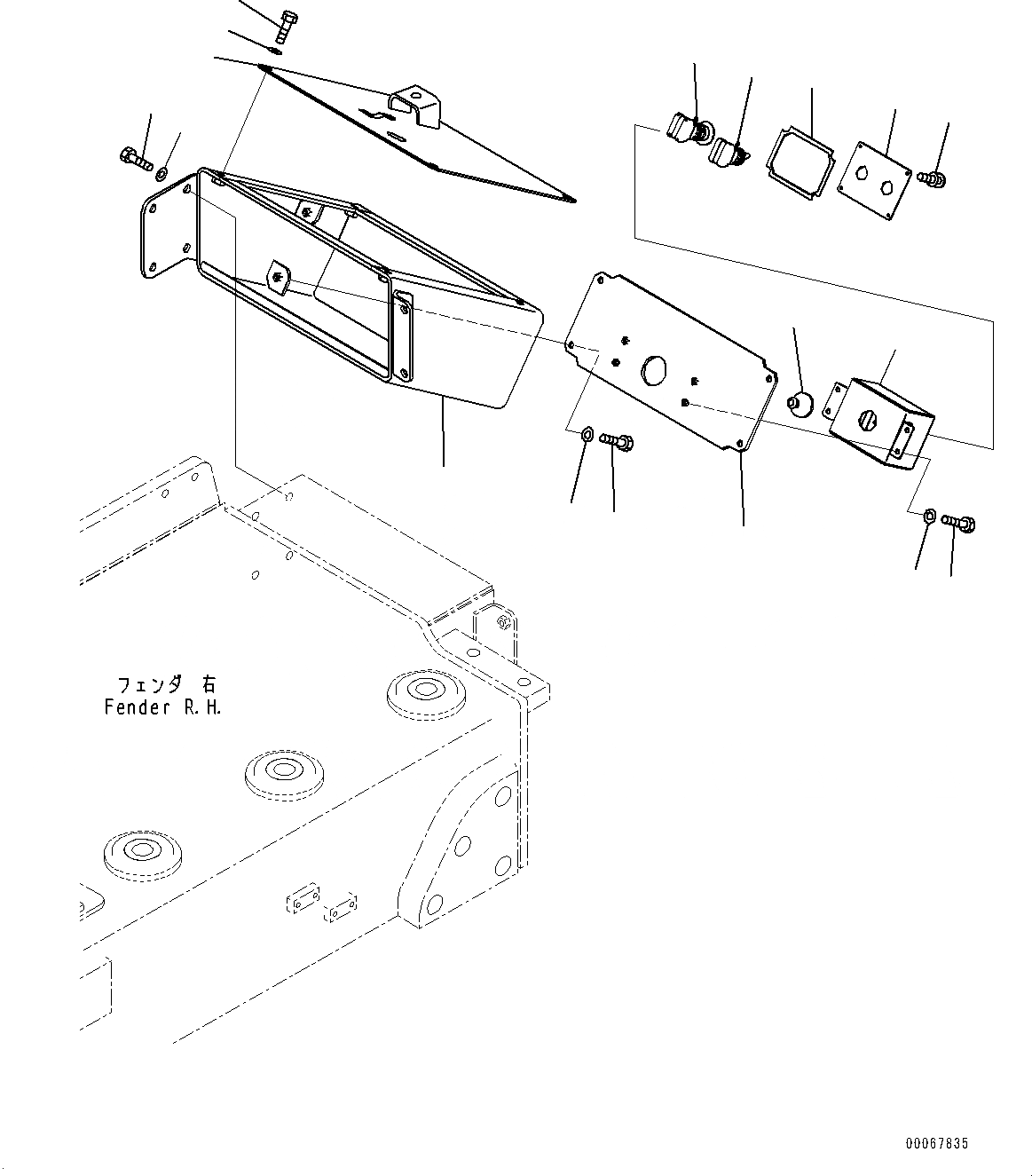 フェンダ 右
Fender R.H.

00067835