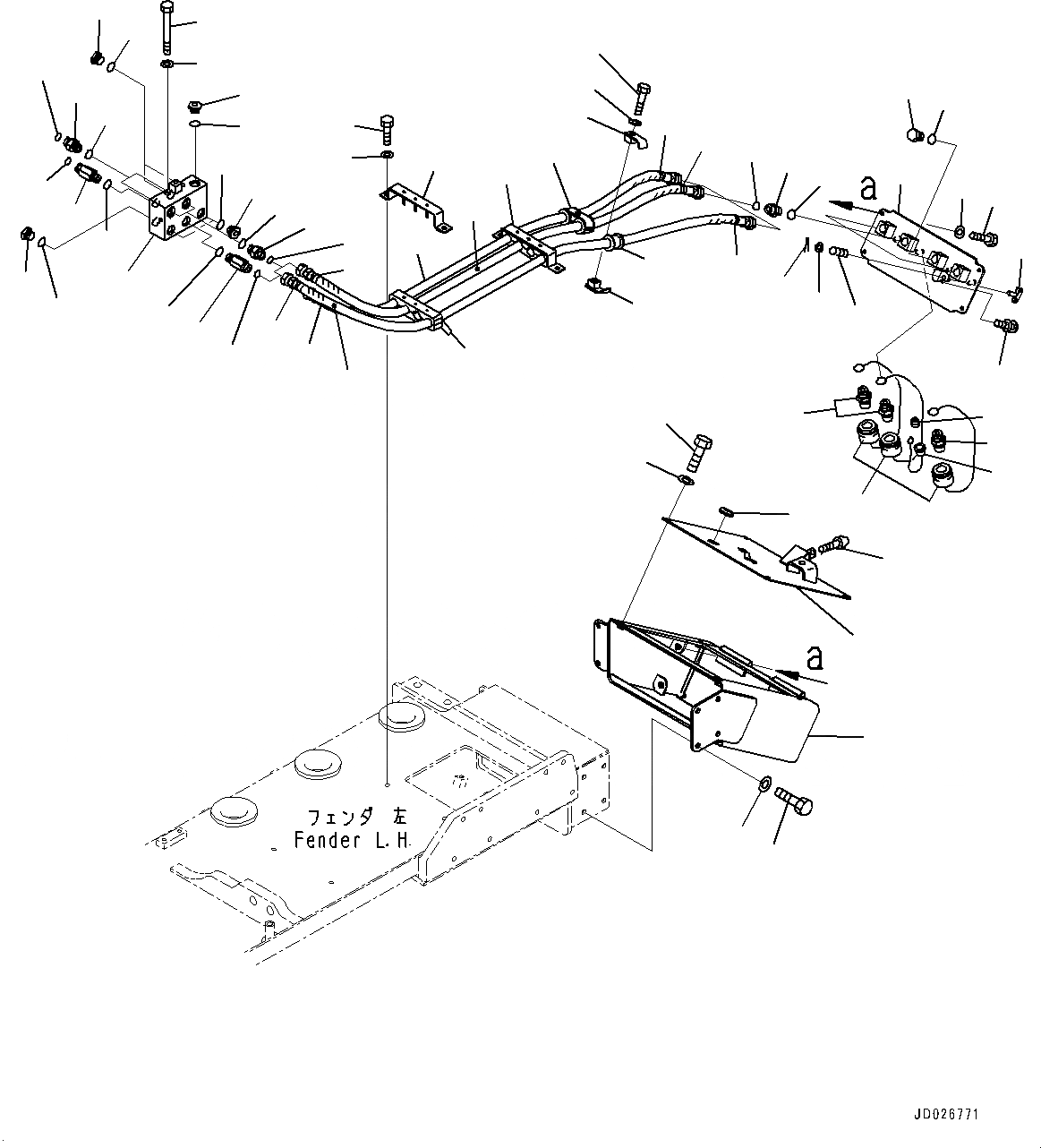 a

a

フェンダ 左
Fender L.H.

JD026771