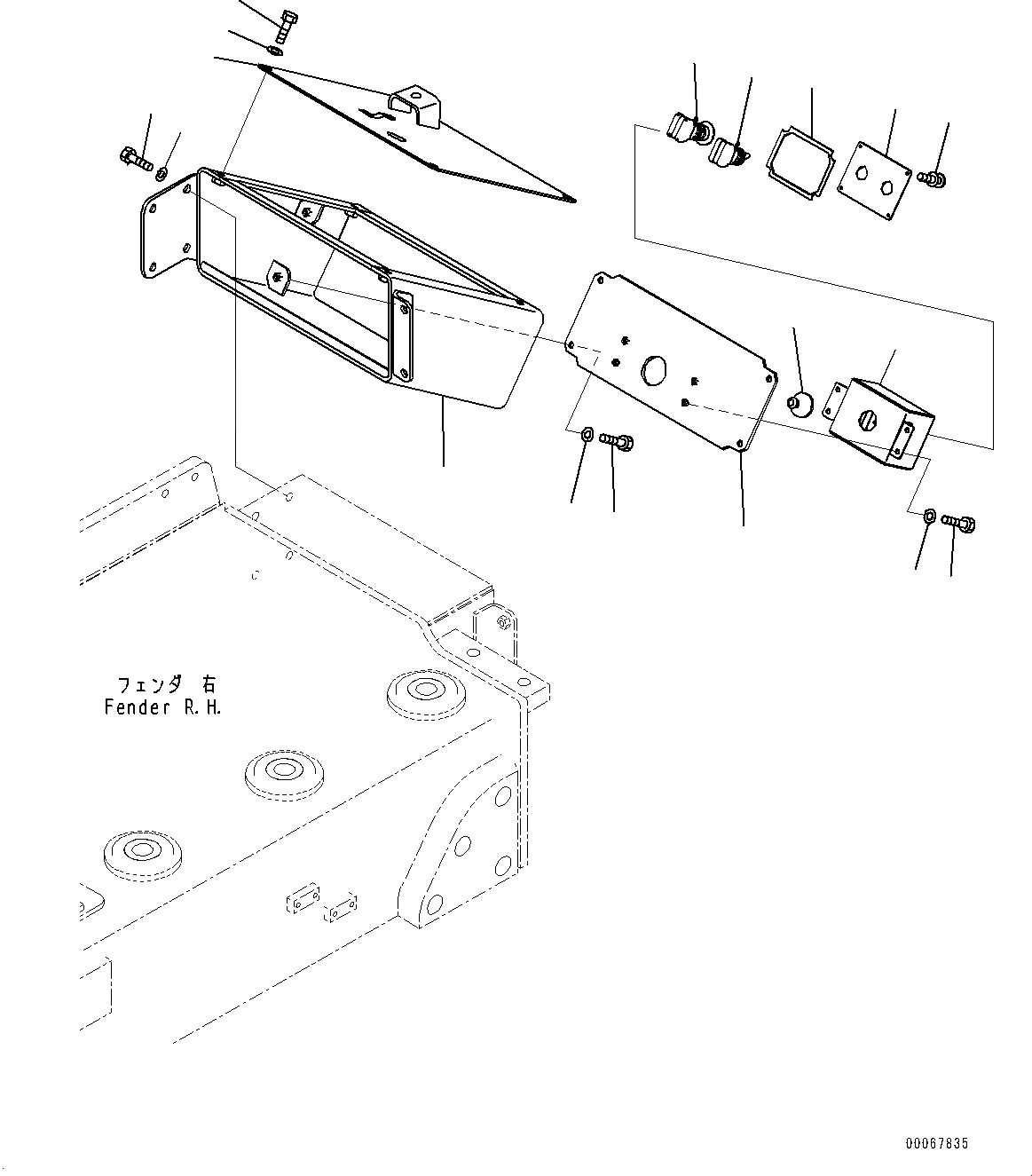 フェンダ 右
Fender R.H.

00067835