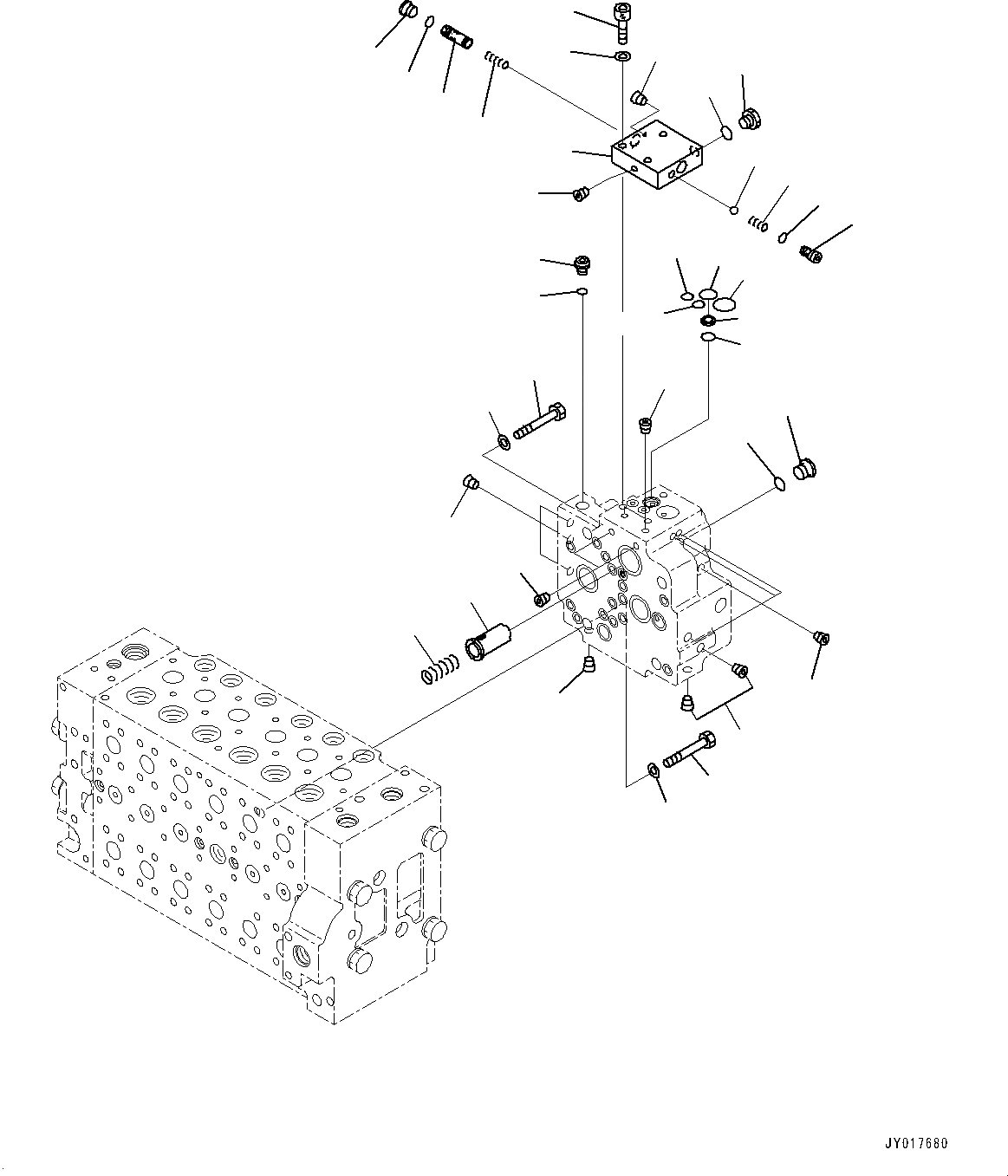 JY017680