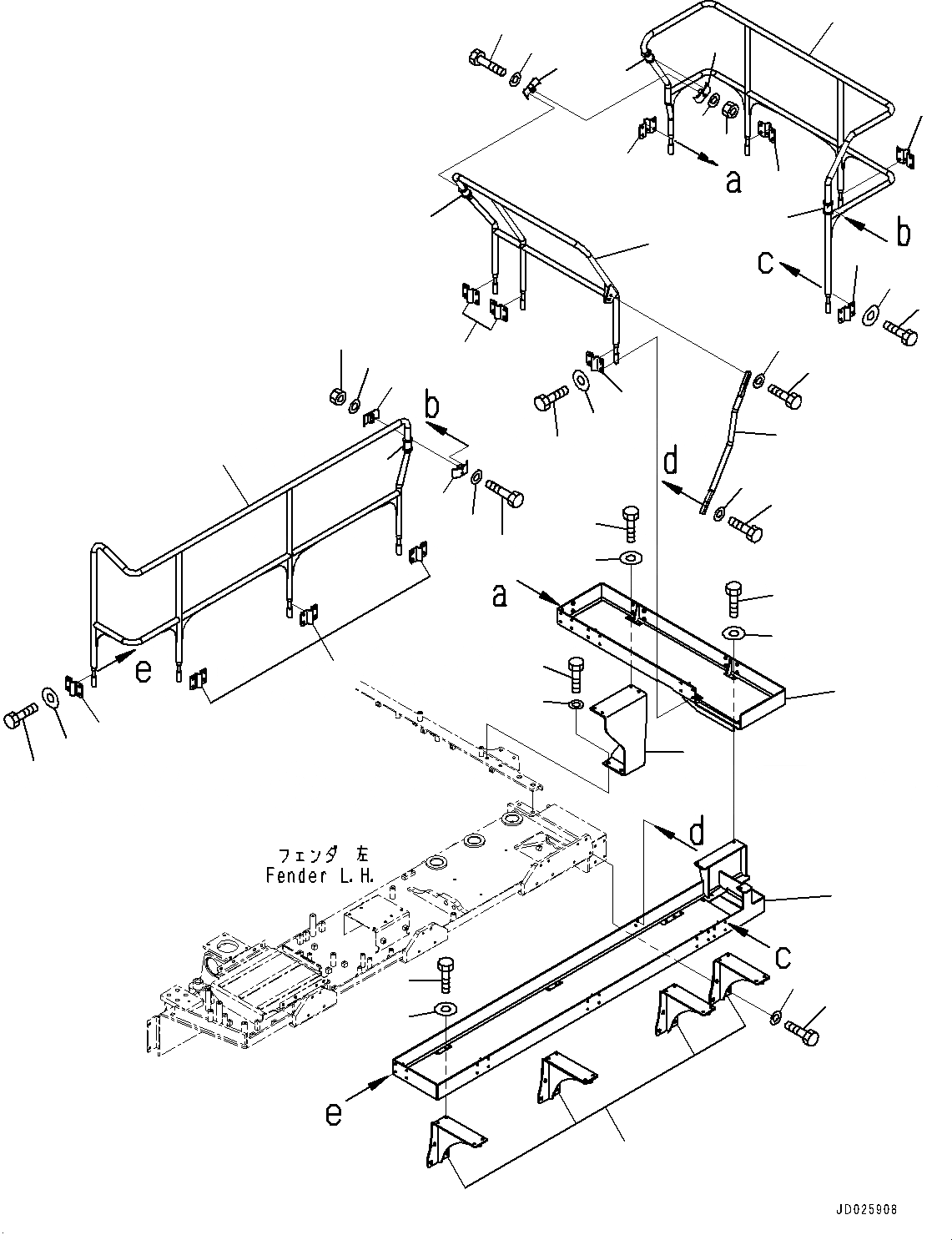 a
b
c
b
d
a
e
d
フェンダ 左
Fender L.H.
c
e
JD025908