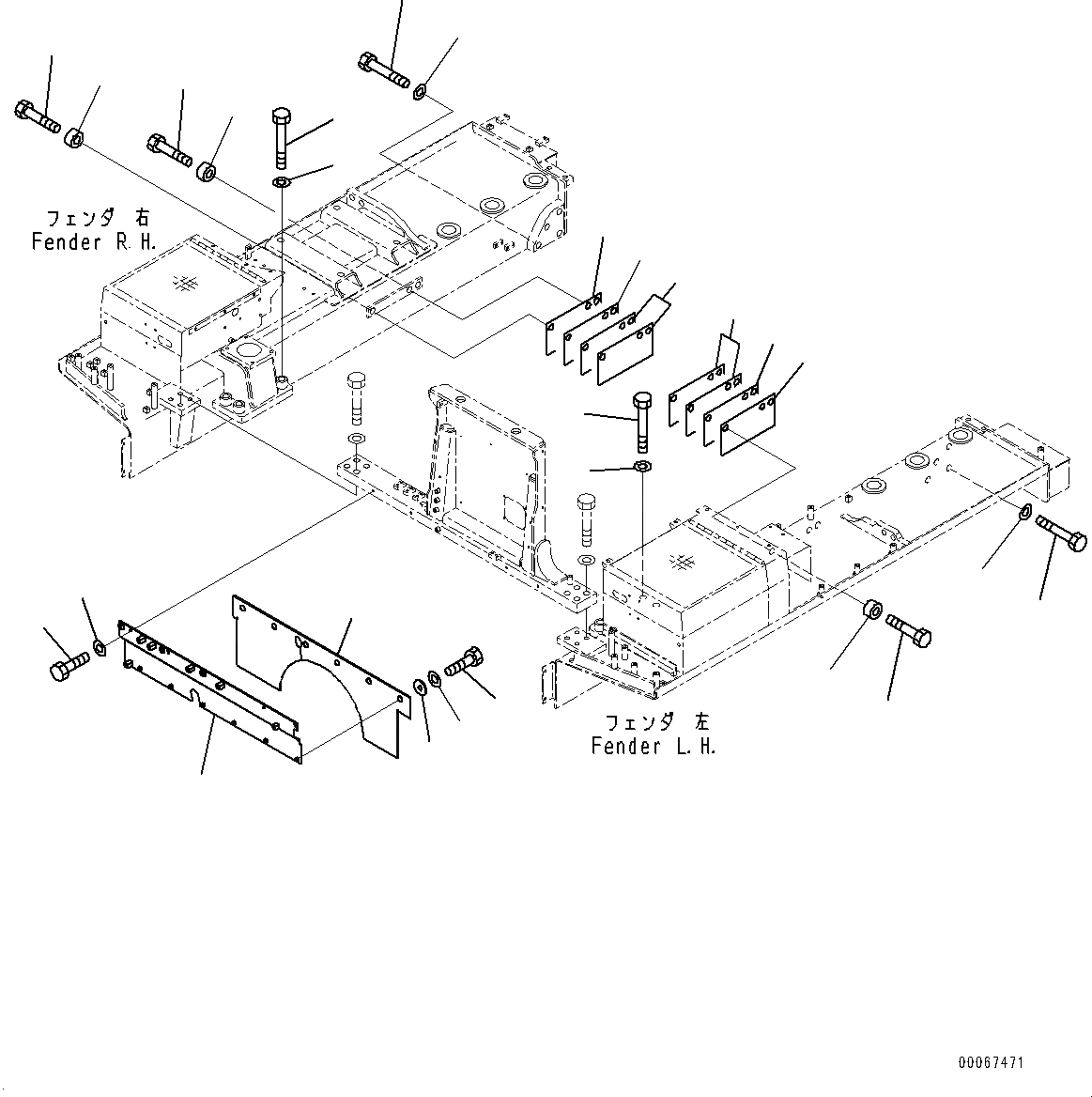 フェンダ 右
Fender R.H.

フェンダ 左
Fender L.H.

00067471