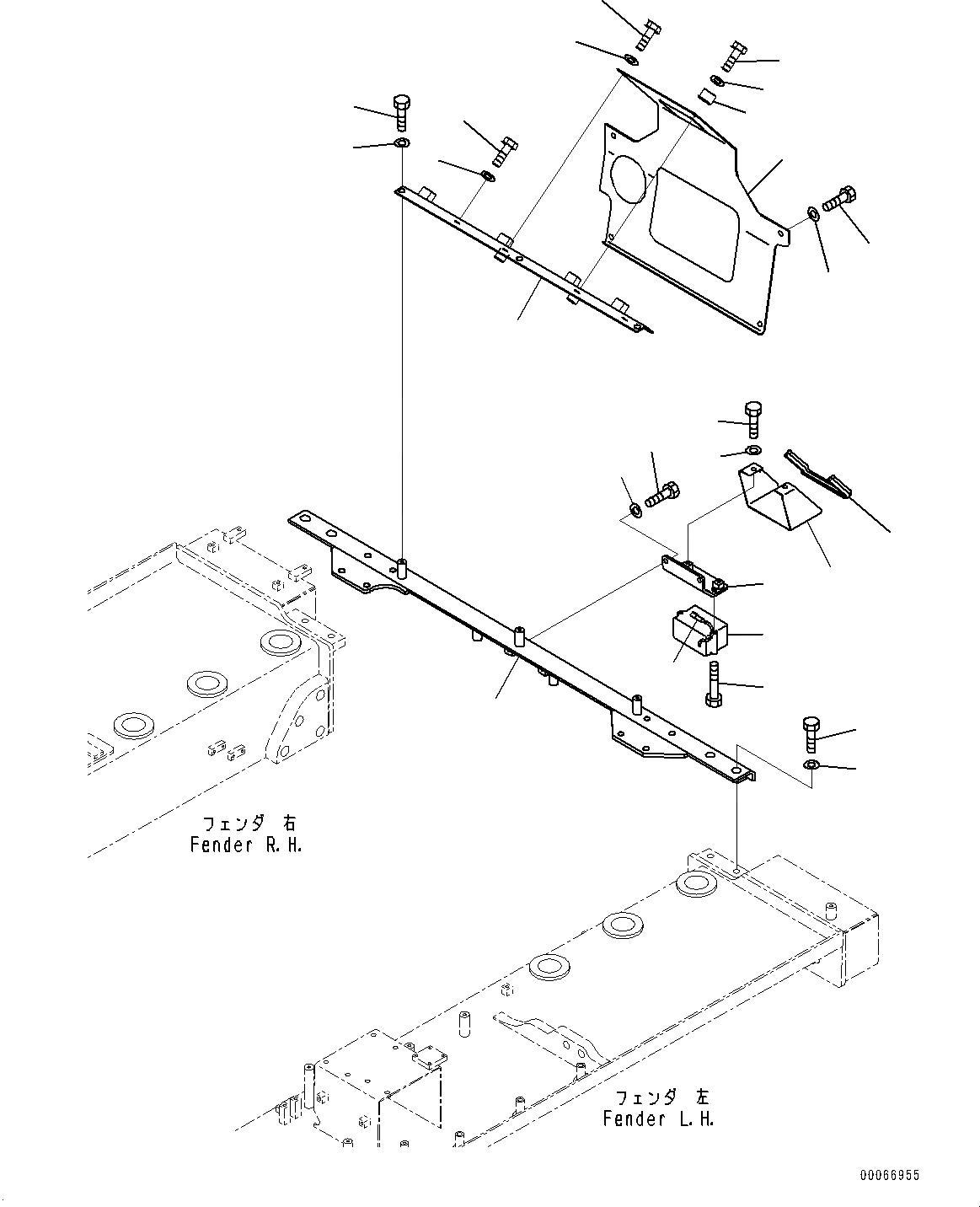 フェンダ 右
Fender R.H.

フェンダ 左
Fender L.H.

00066955