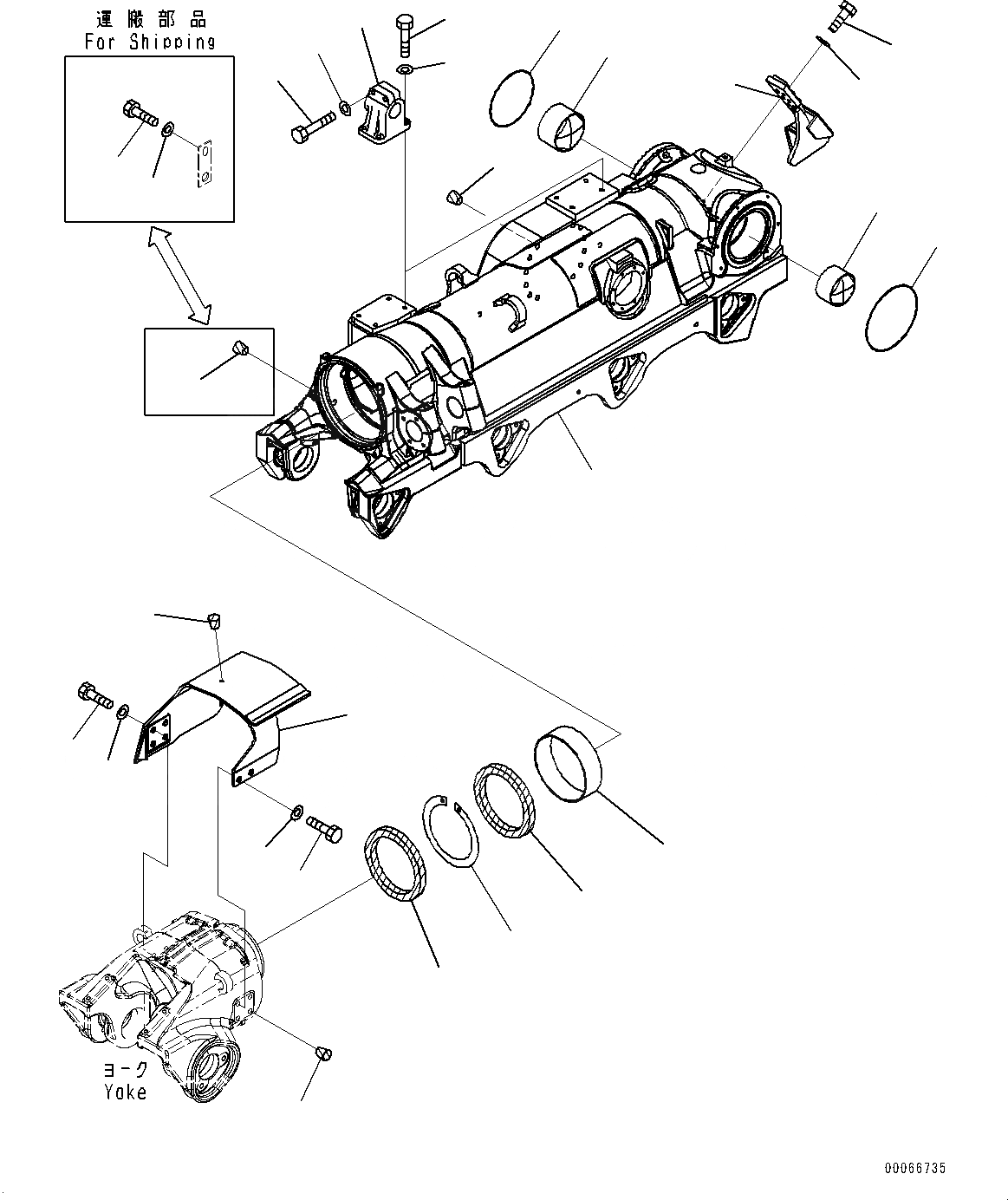 運搬部品
For Shipping

ヨーク
Yoke

00066735