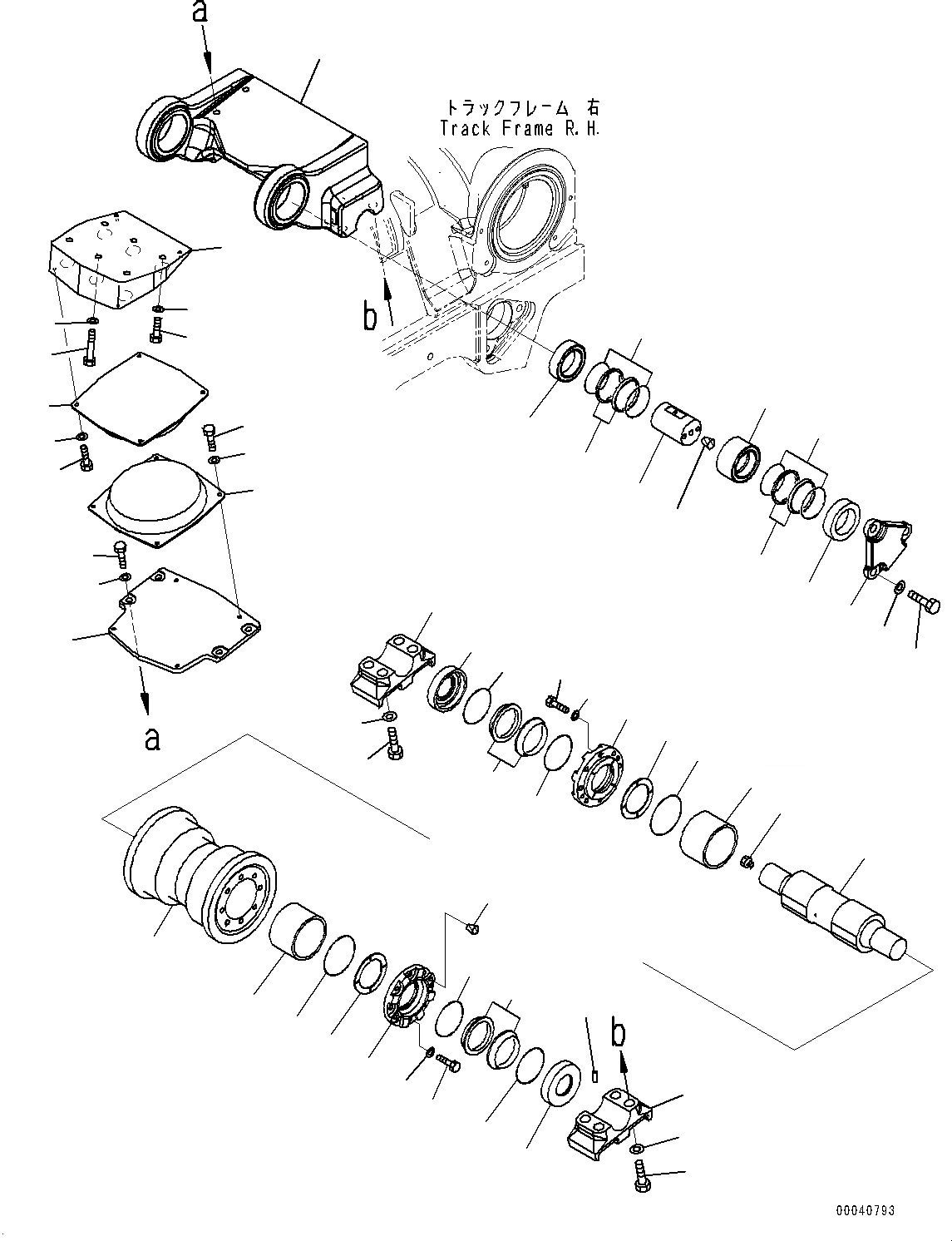 a

トラックフレーム 右
Track Frame R.H.

b

a

b

00040793