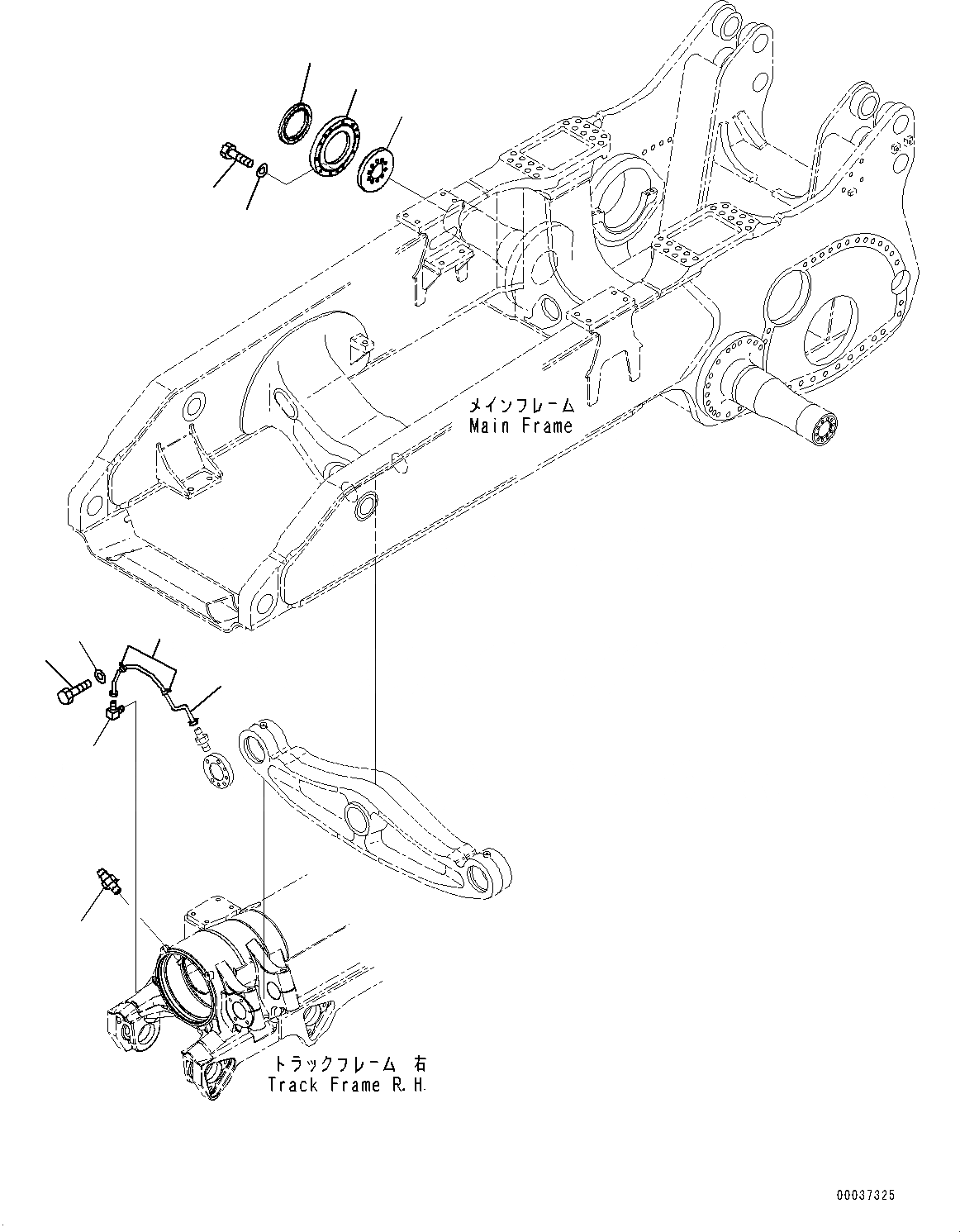 メインフレーム
Main Frame

トラックフレーム 右
Track Frame R.H.

00037325