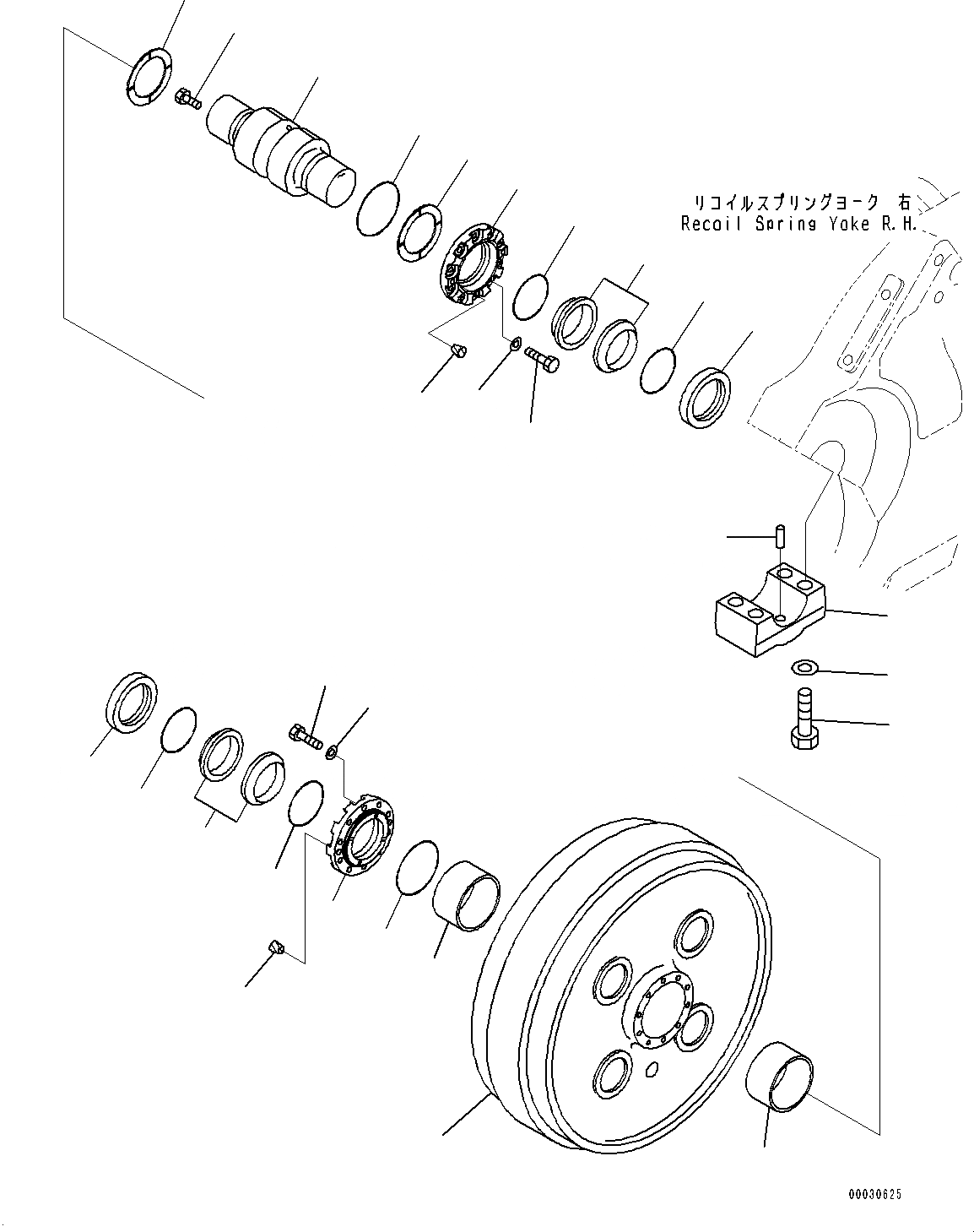 リコイルスプリングヨーク 右
Recoil Spring Yoke R.H.

00030625