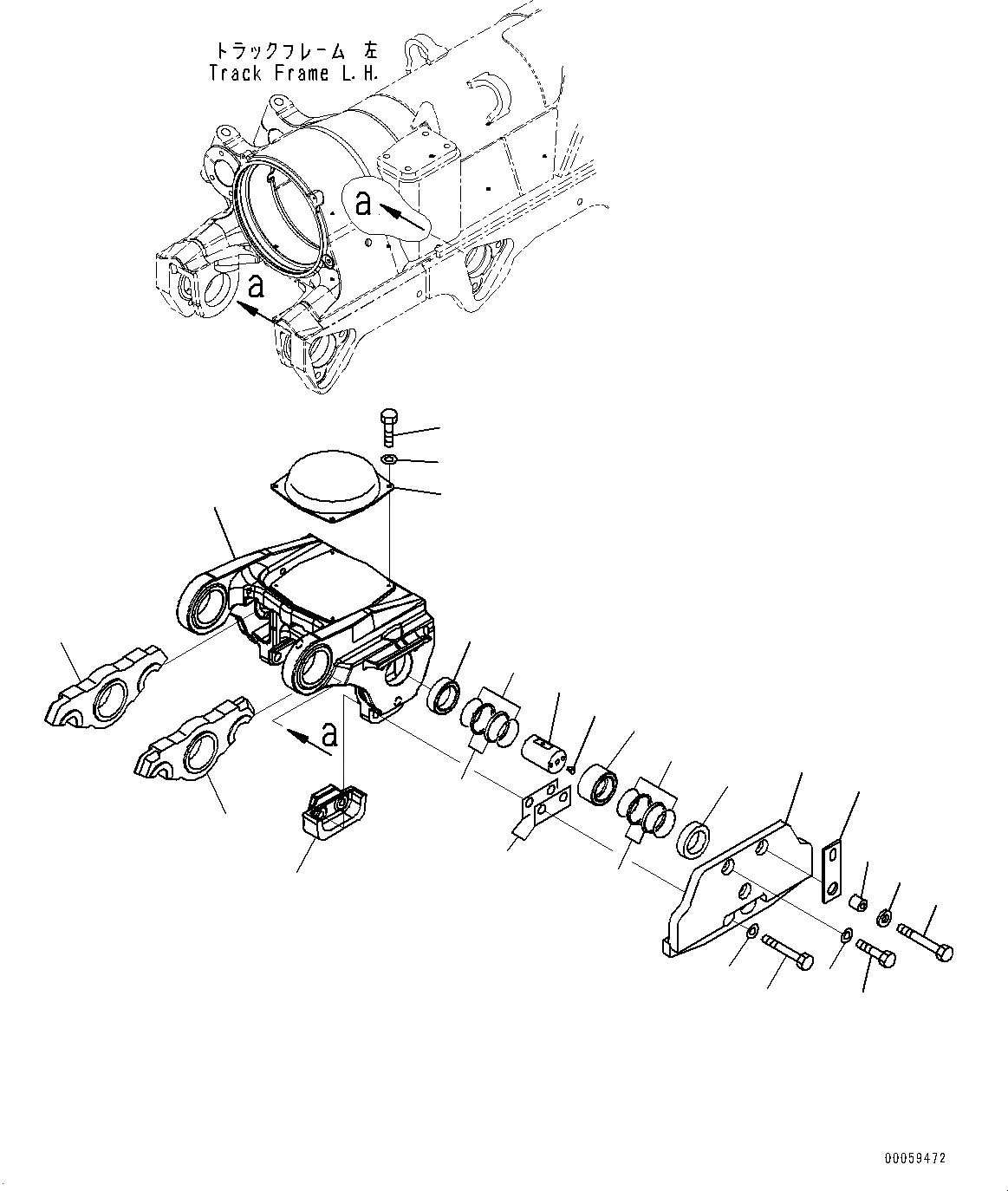 トラックフレーム 左
Track Frame L.H.

a

a

a

00059472