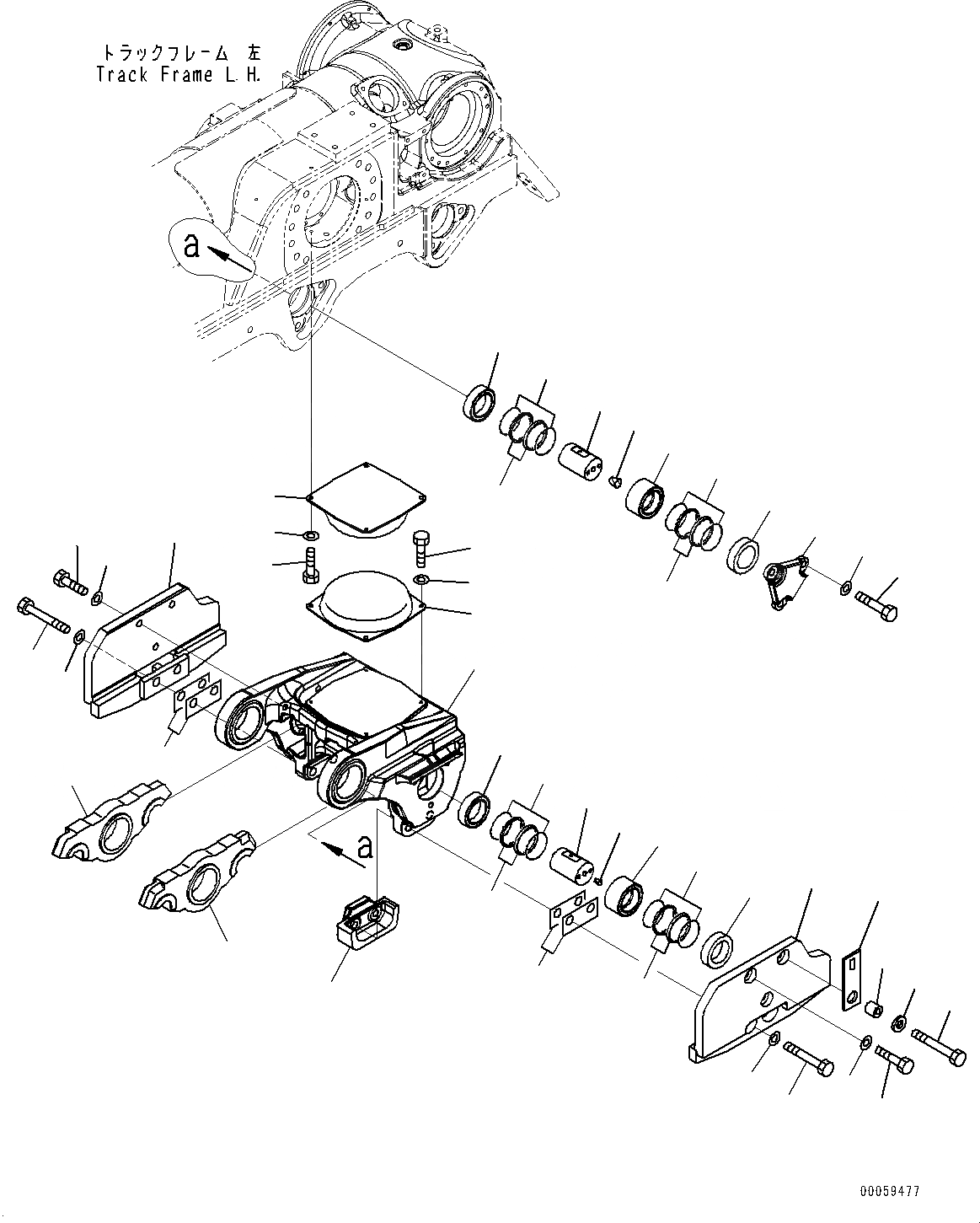 トラックフレーム 左
Track Frame L.H.

a

a

00059477