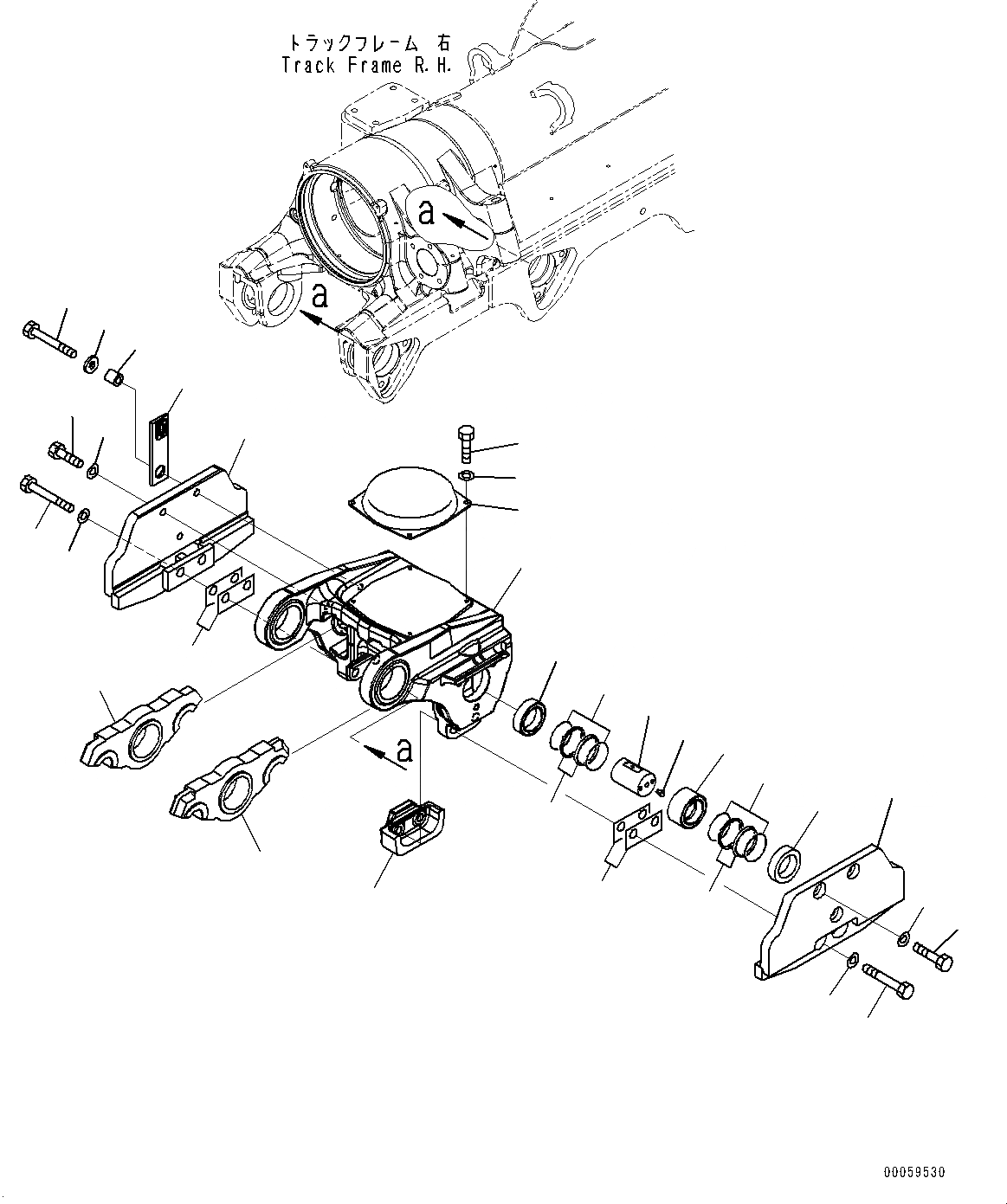 トラックフレーム 右
Track Frame R.H.

a

a

a

00059530