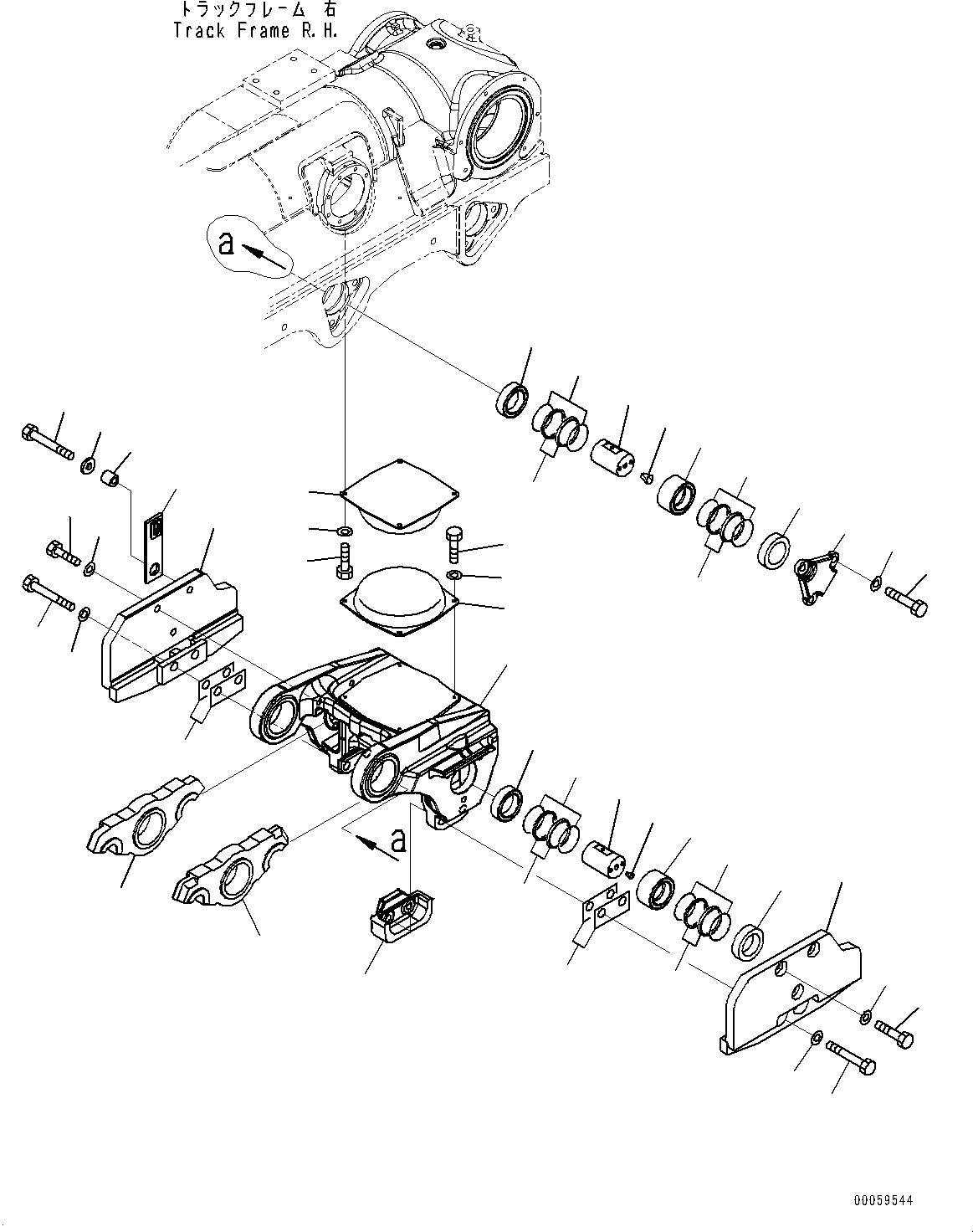 トラックフレーム 右
Track Frame R.H.

a

a

00059544