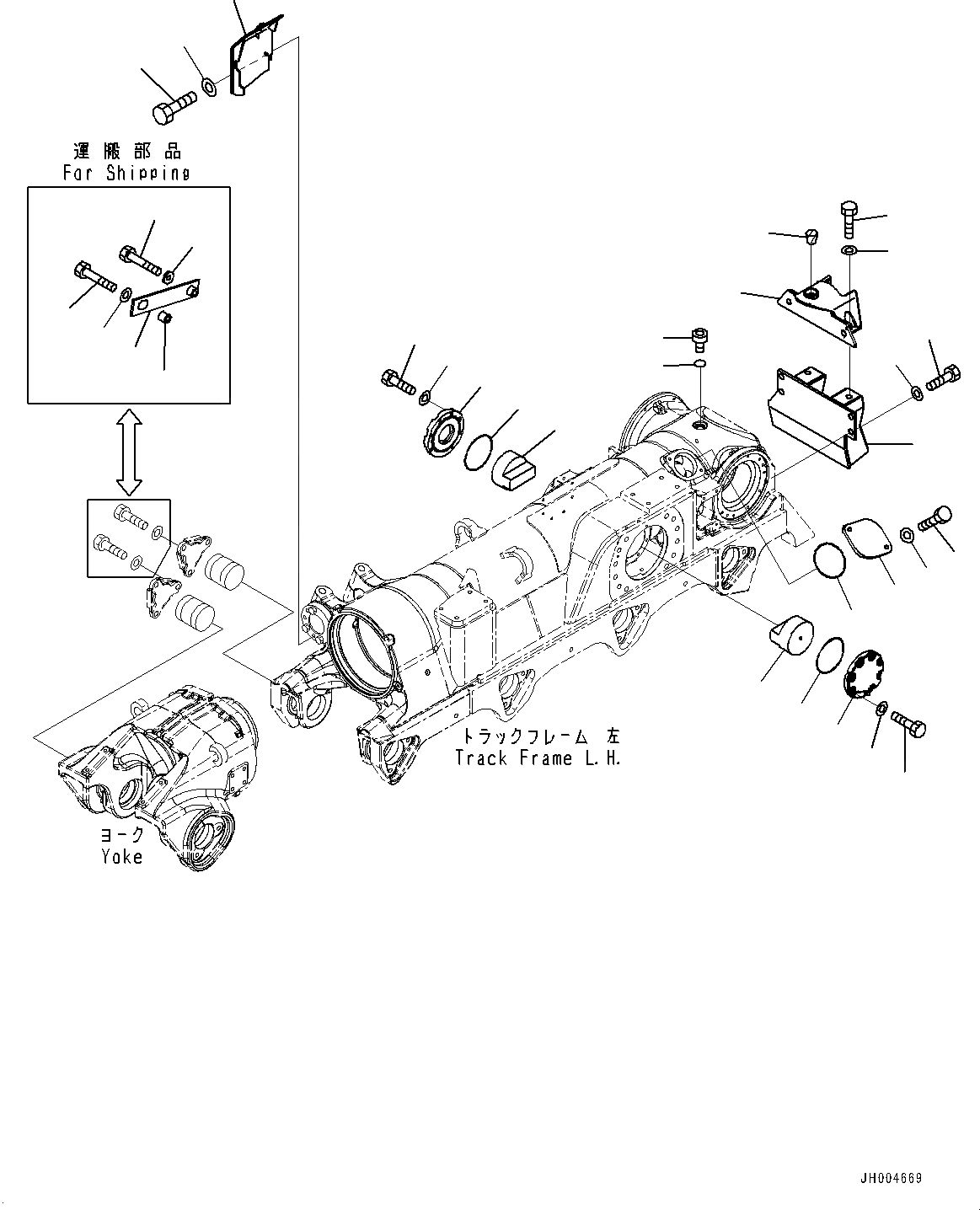 運搬部品
For Shipping

トラックフレーム 左
Track Frame L.H.

ヨーク
Yoke

JH004669