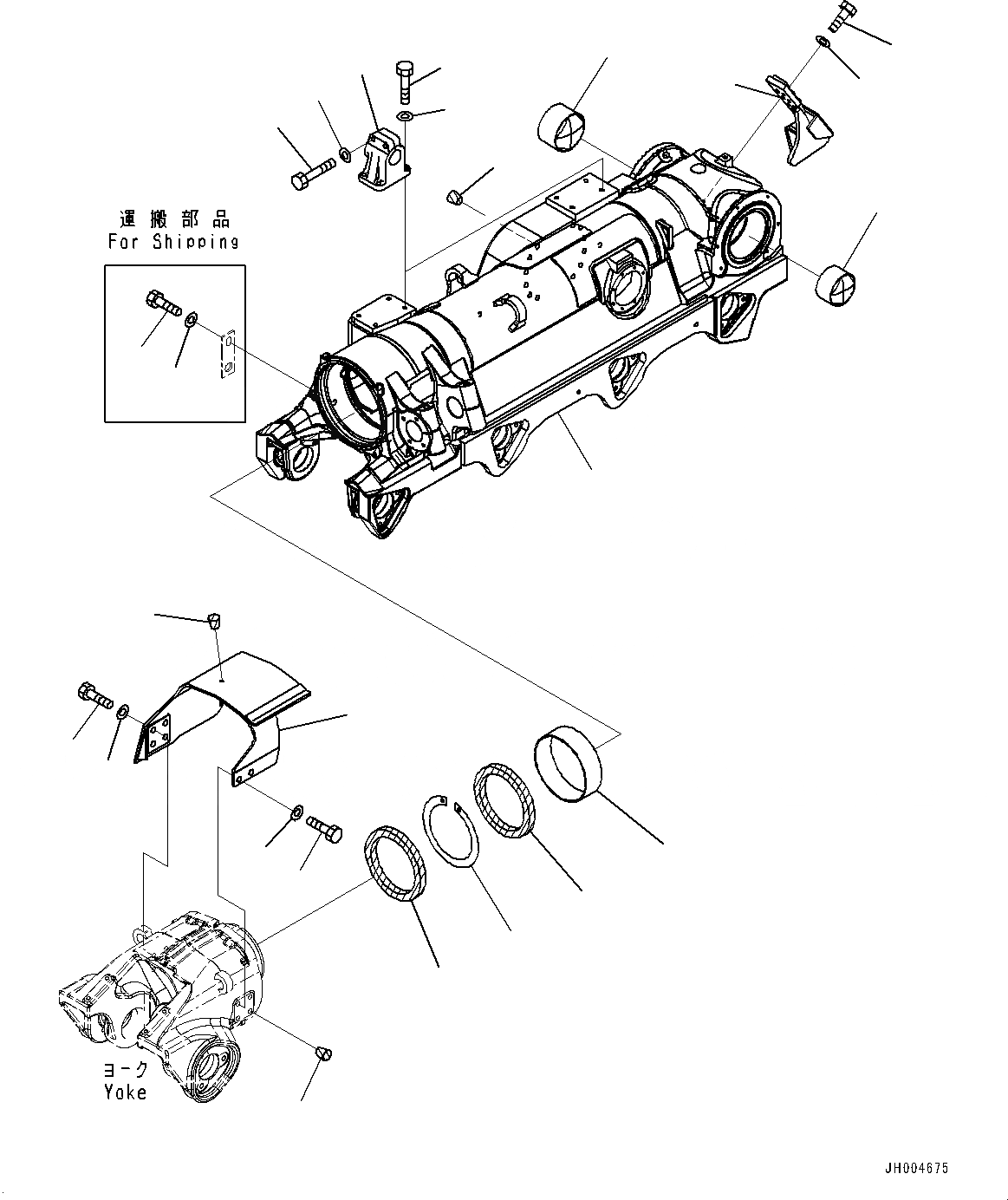 運搬部品
For Shipping

ヨーク
Yoke

JH004675