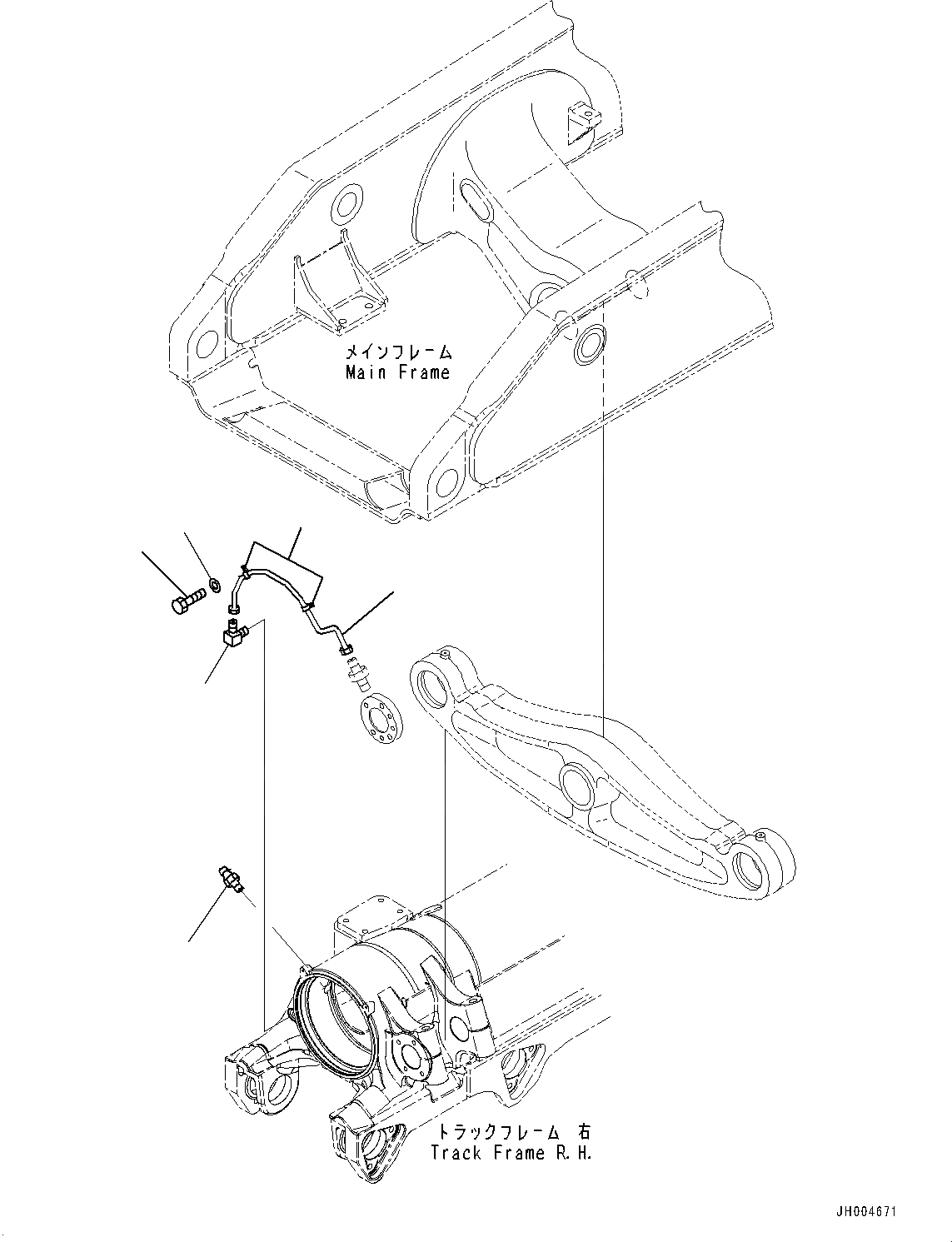 メインフレーム
Main Frame

トラックフレーム 右
Track Frame R.H.

JH004671