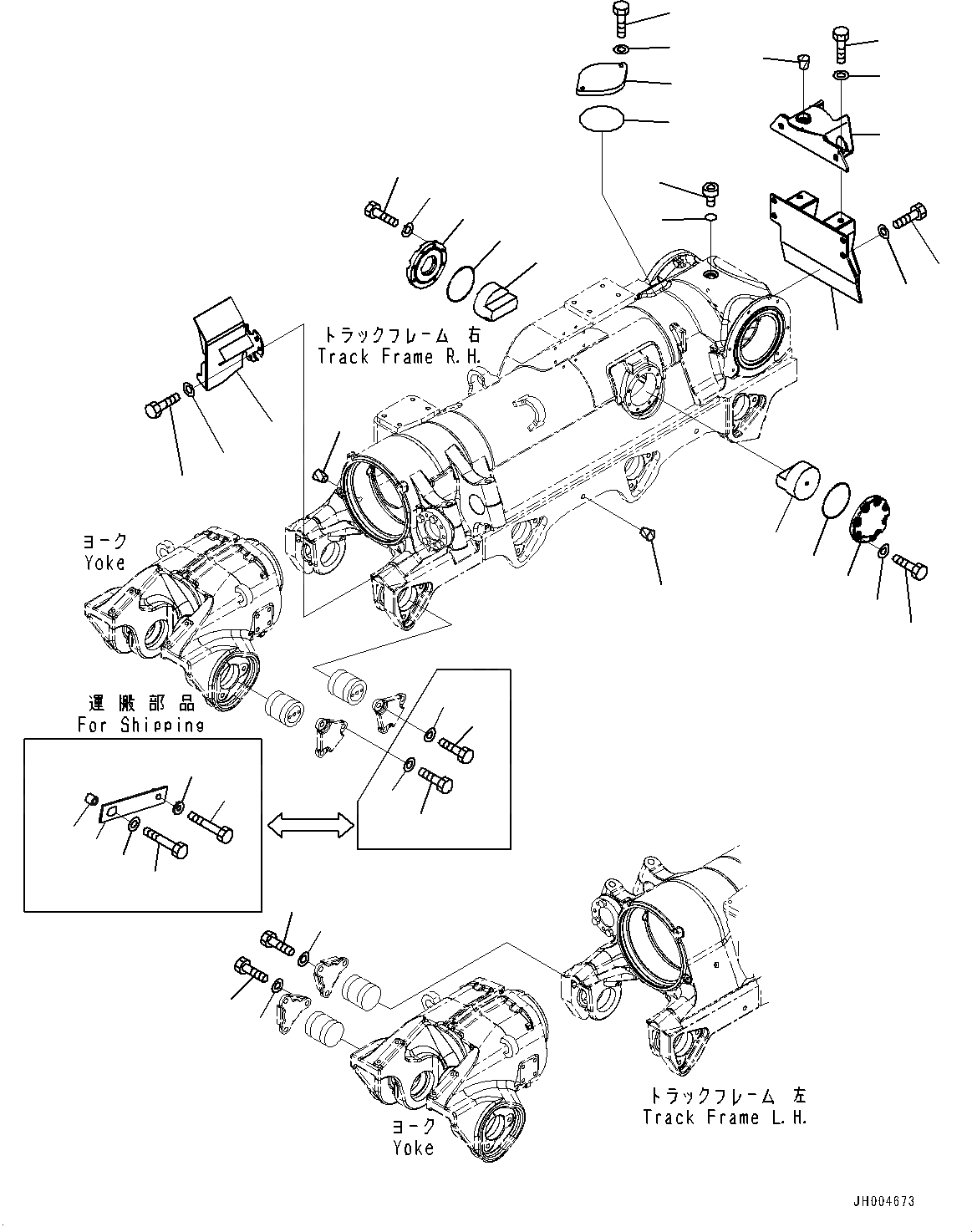 トラックフレーム 右
Track Frame R.H.

ヨーク
Yoke

運搬部品
For Shipping

トラックフレーム 左
Track Frame L.H.

ヨーク
Yoke

JH004673