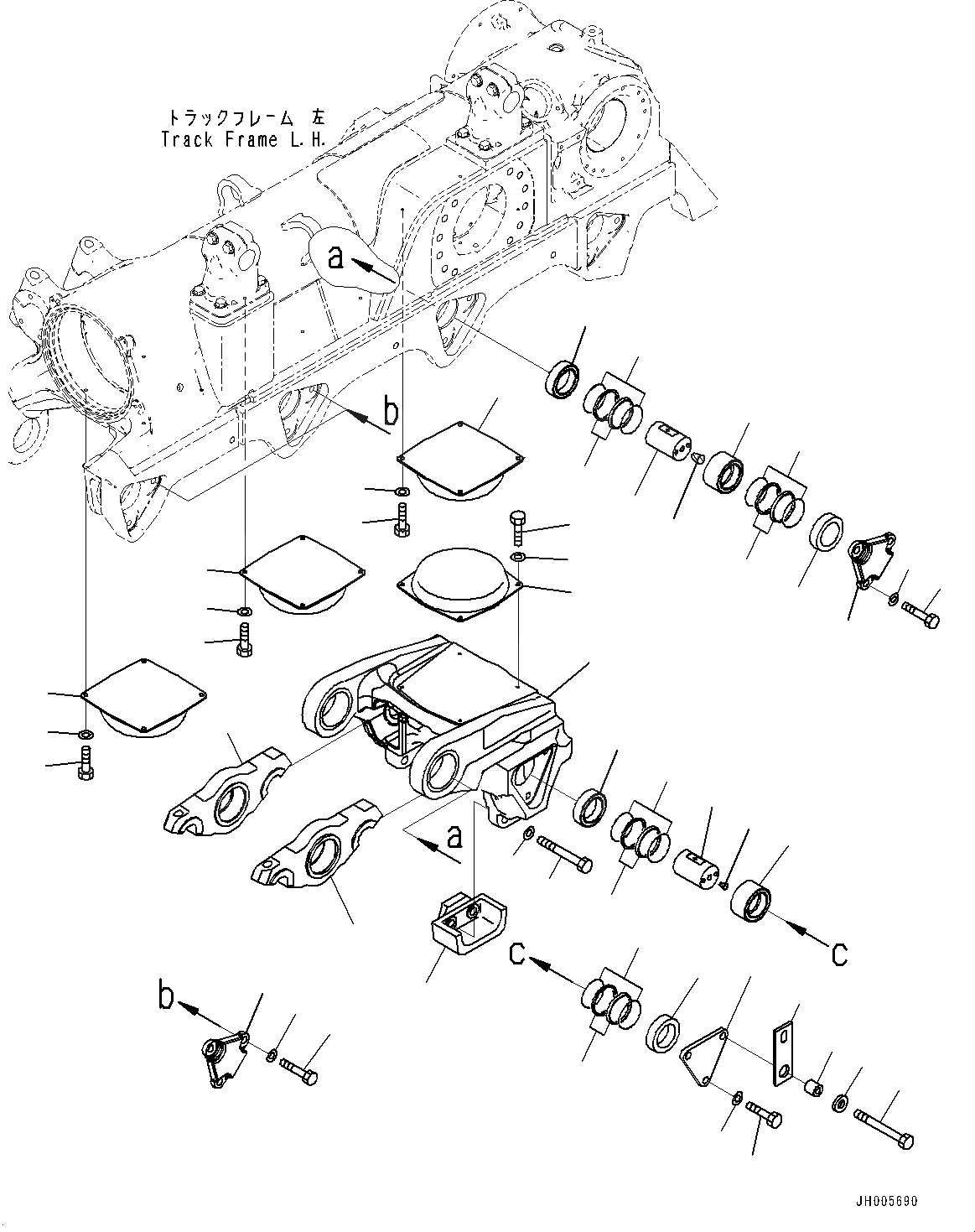 トラックフレーム 左
Track Frame L.H.

a

b

a

c

c

b

JH005690