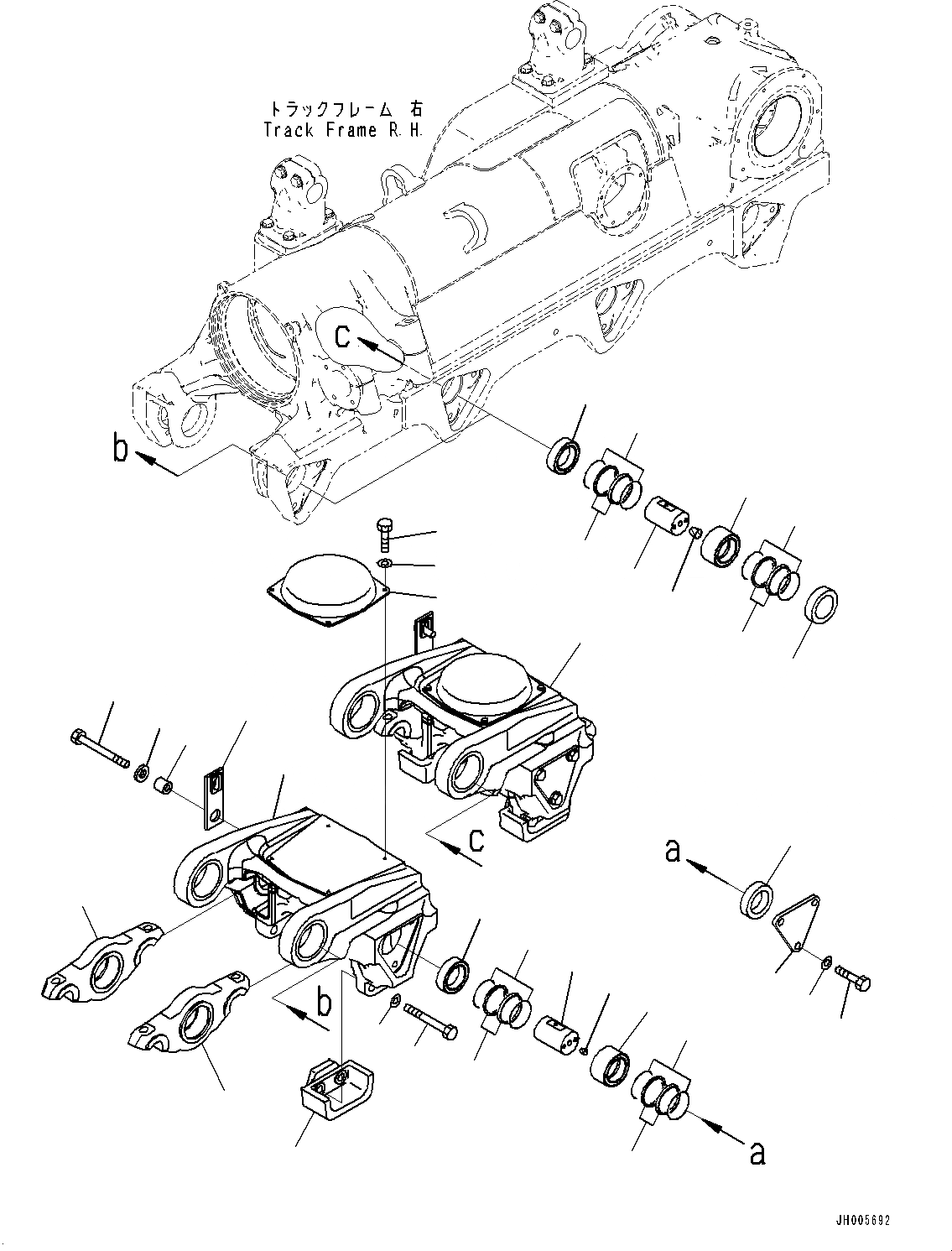 トラックフレーム 右
Track Frame R.H.

c

b

c

a

b

a

JH005692