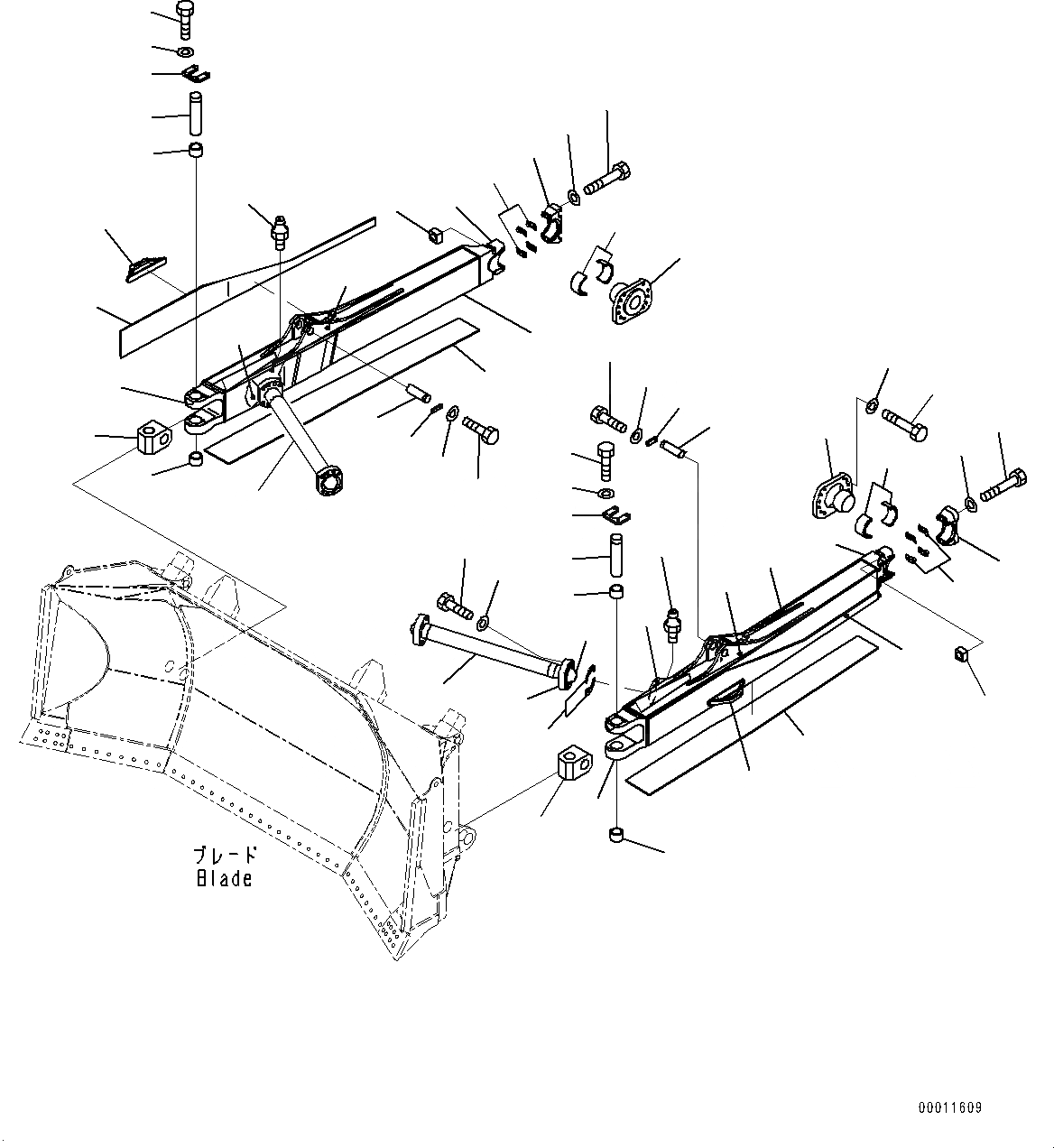 ブレード
Blade

00011609