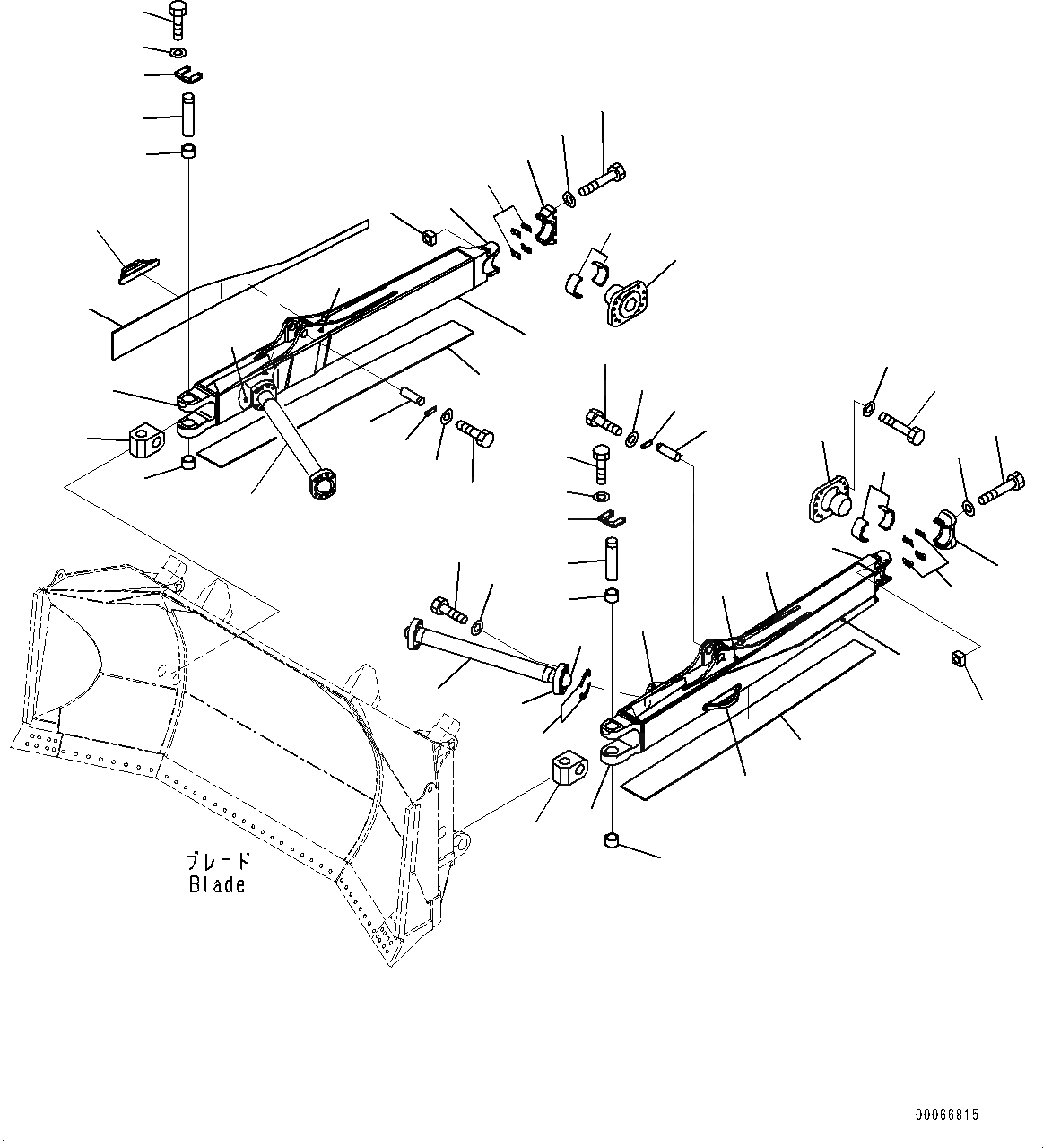 ブレード
Blade

00066815