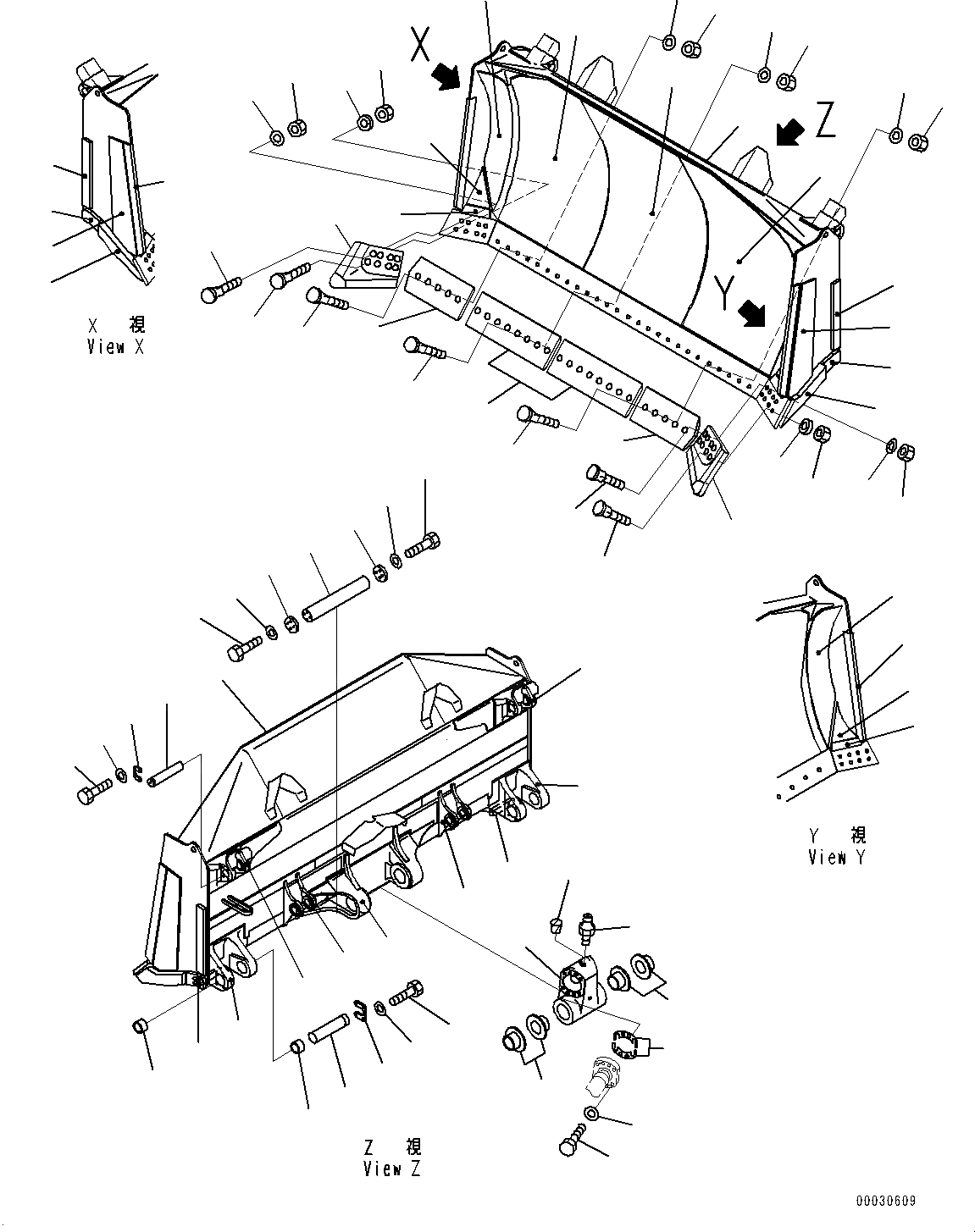 X

Z

Y

X 視
View X

Y 視
View Y

Z 視
View Z

00030609