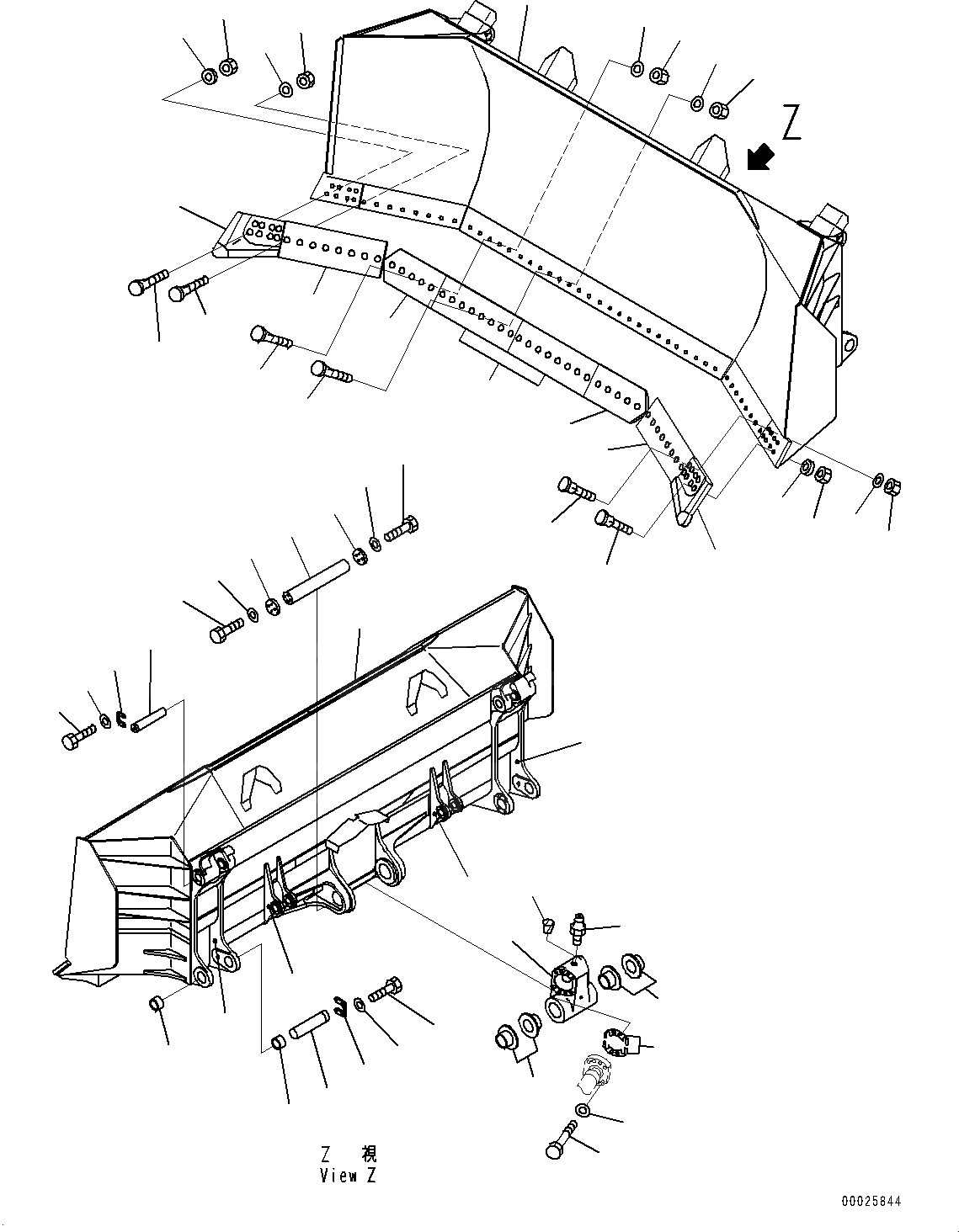 Z

Z 視
View Z

00025844