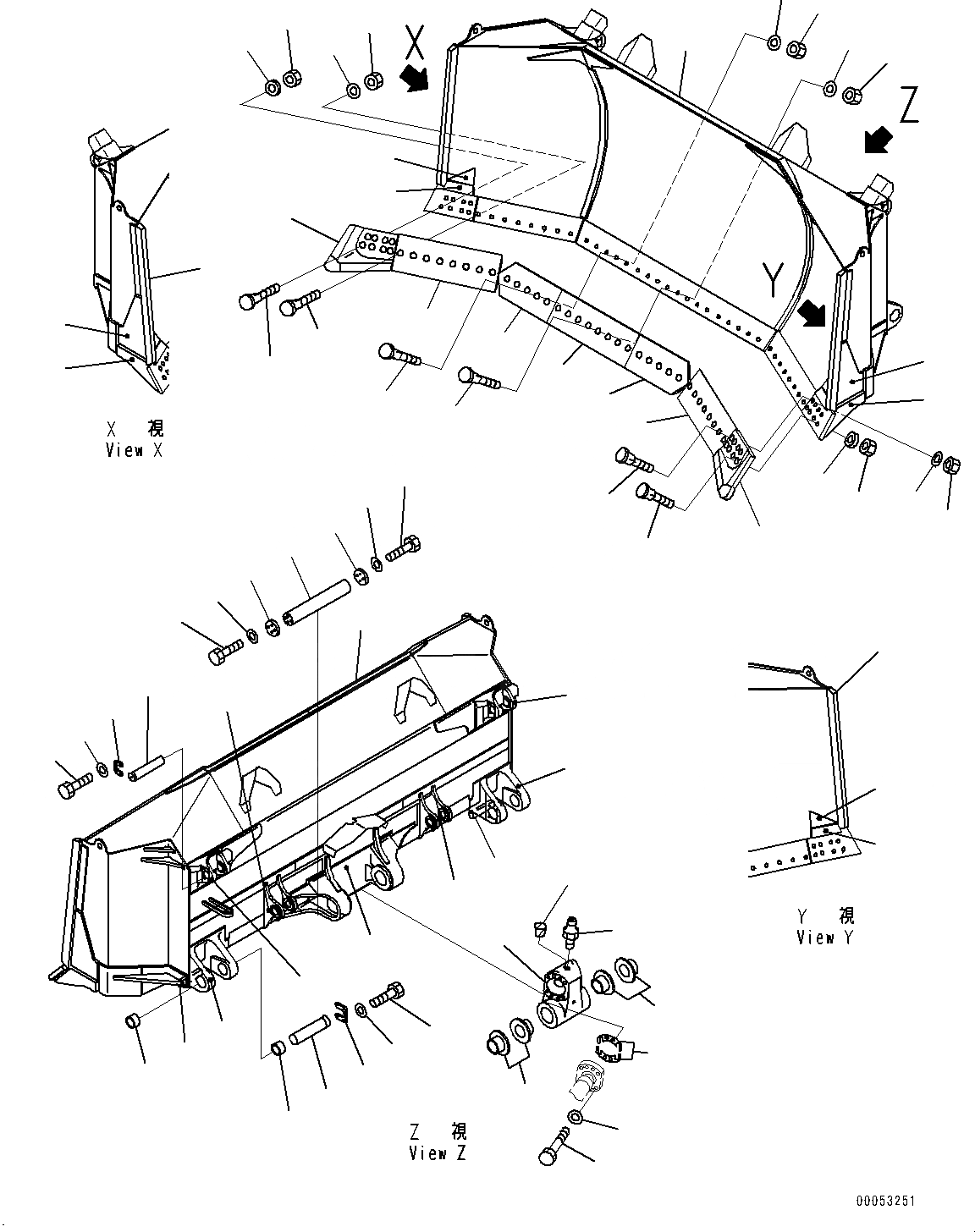 X

Z

Y

X 視
View X

Y 視
View Y

Z 視
View Z

00053251