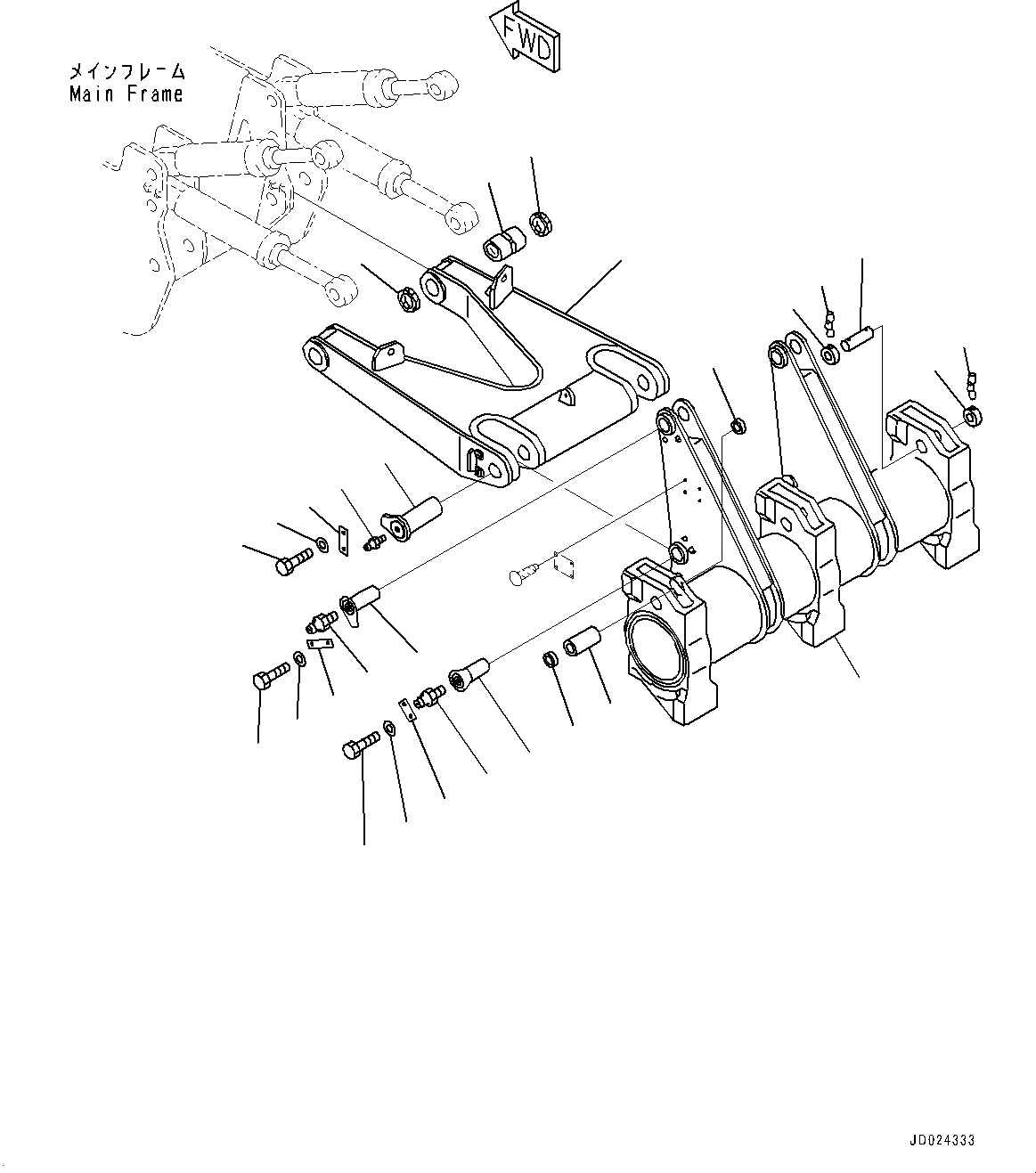 FWD

メインフレーム
Main Frame

JD024333