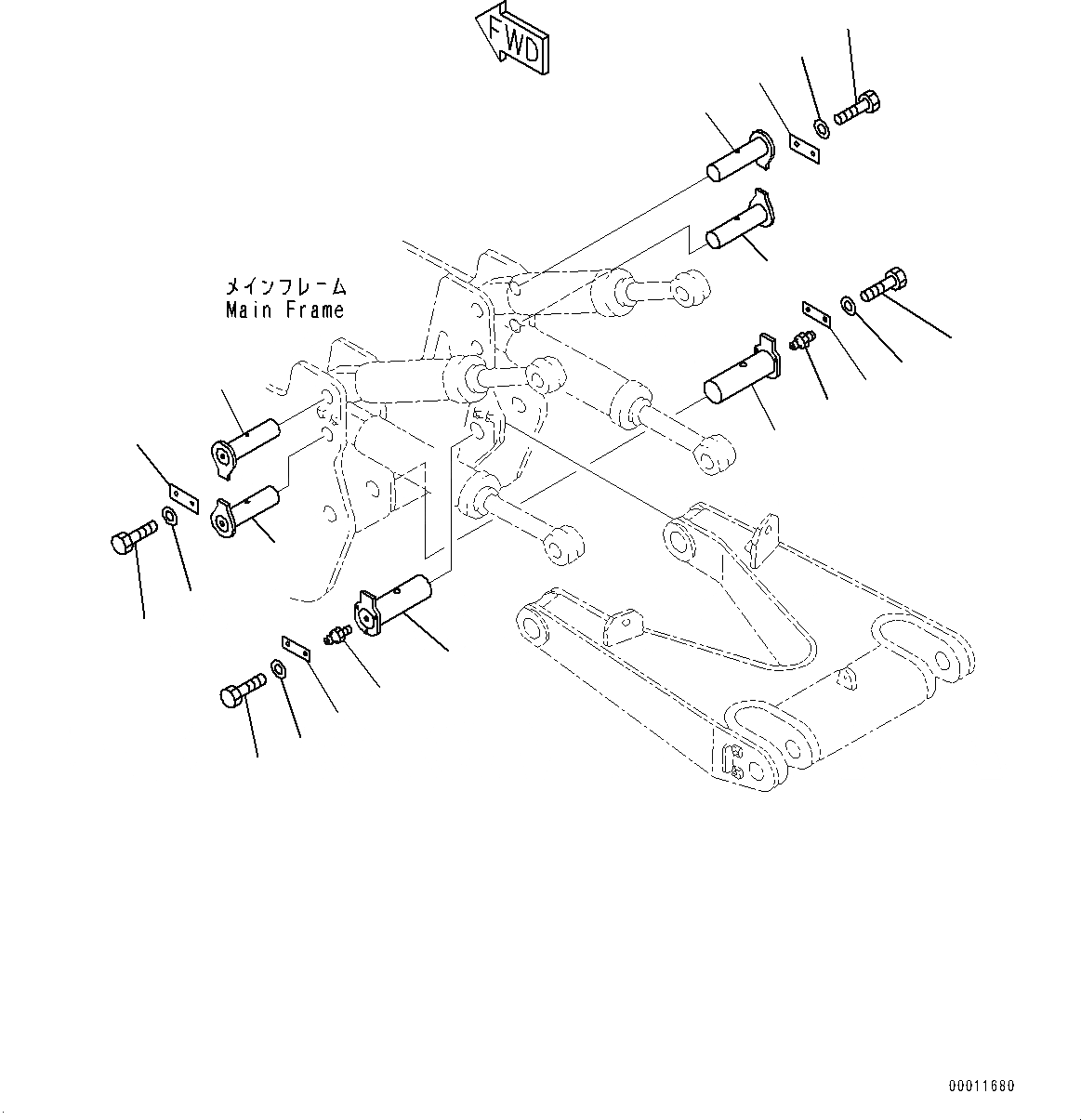 FWD

メインフレーム
Main Frame

00011680