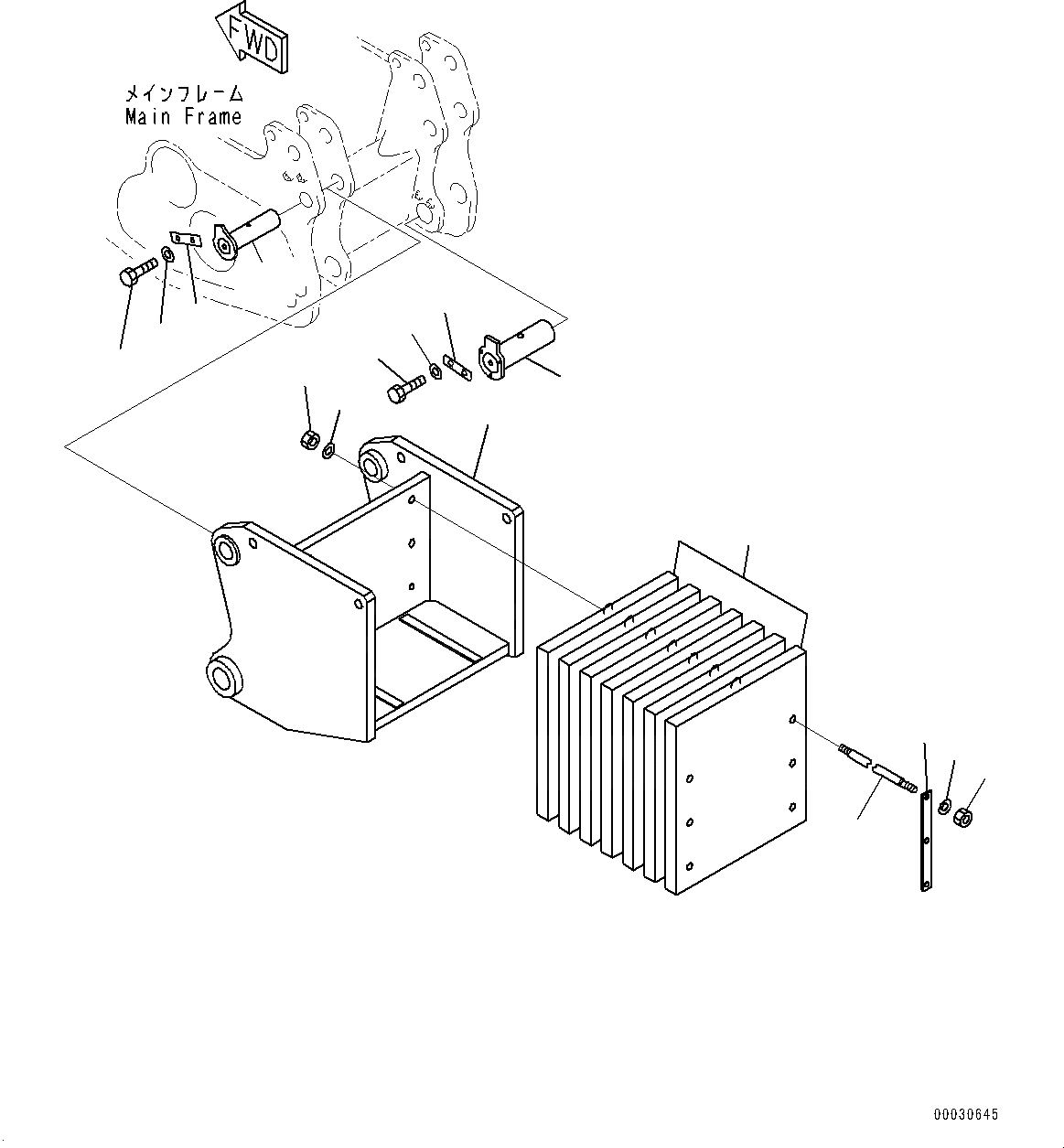 FWD

メインフレーム
Main Frame

00030645