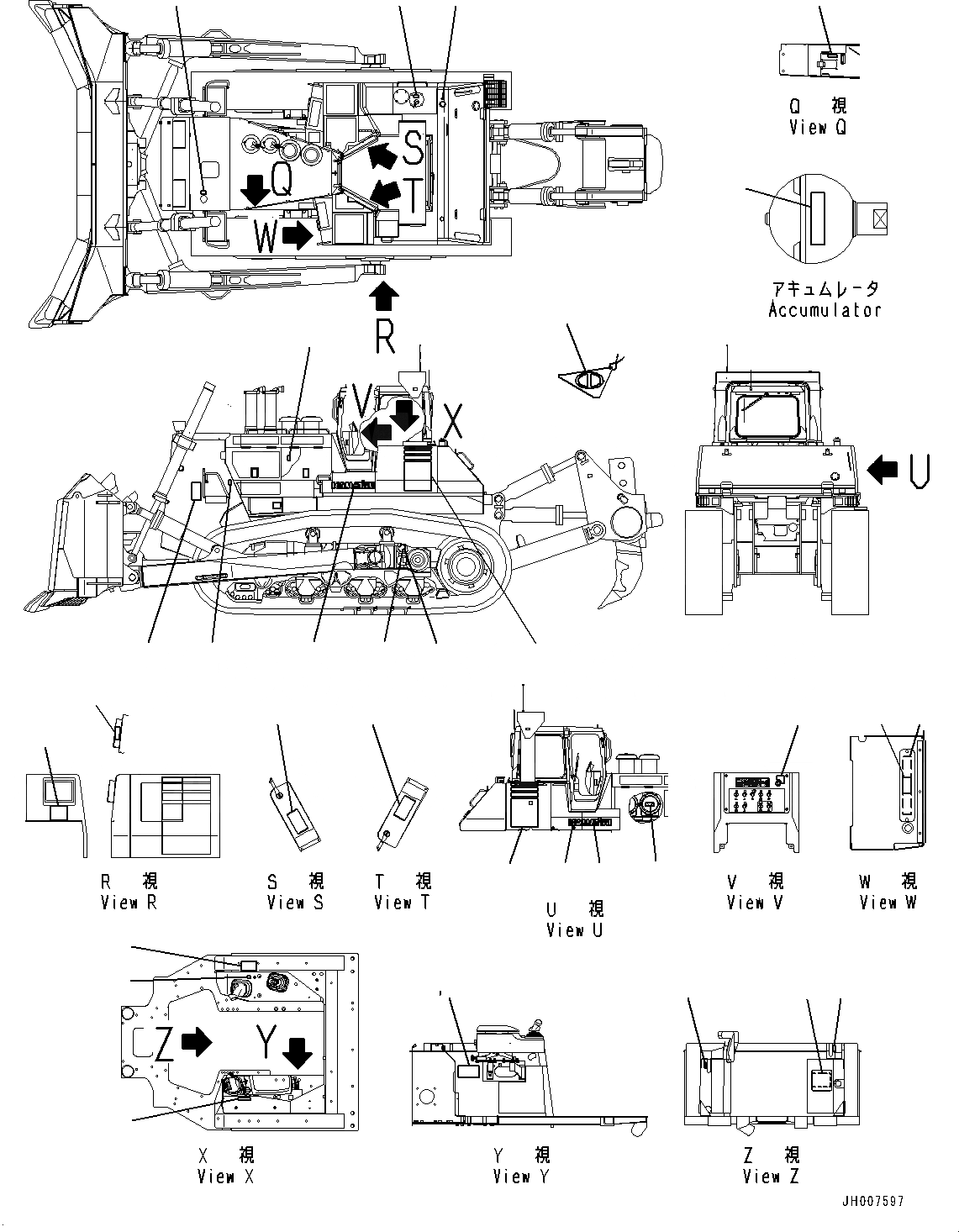 S
Q
T
W
R
Q 視
View Q
アキュムレータ
Accumulator
V
X
U
R 視
View R
S 視
View S
T 視
View T
U 視
View U
V 視
View V
W 視
View W
Z
Y
X 視
View X
Y 視
View Y
Z 視
View Z
JH007597