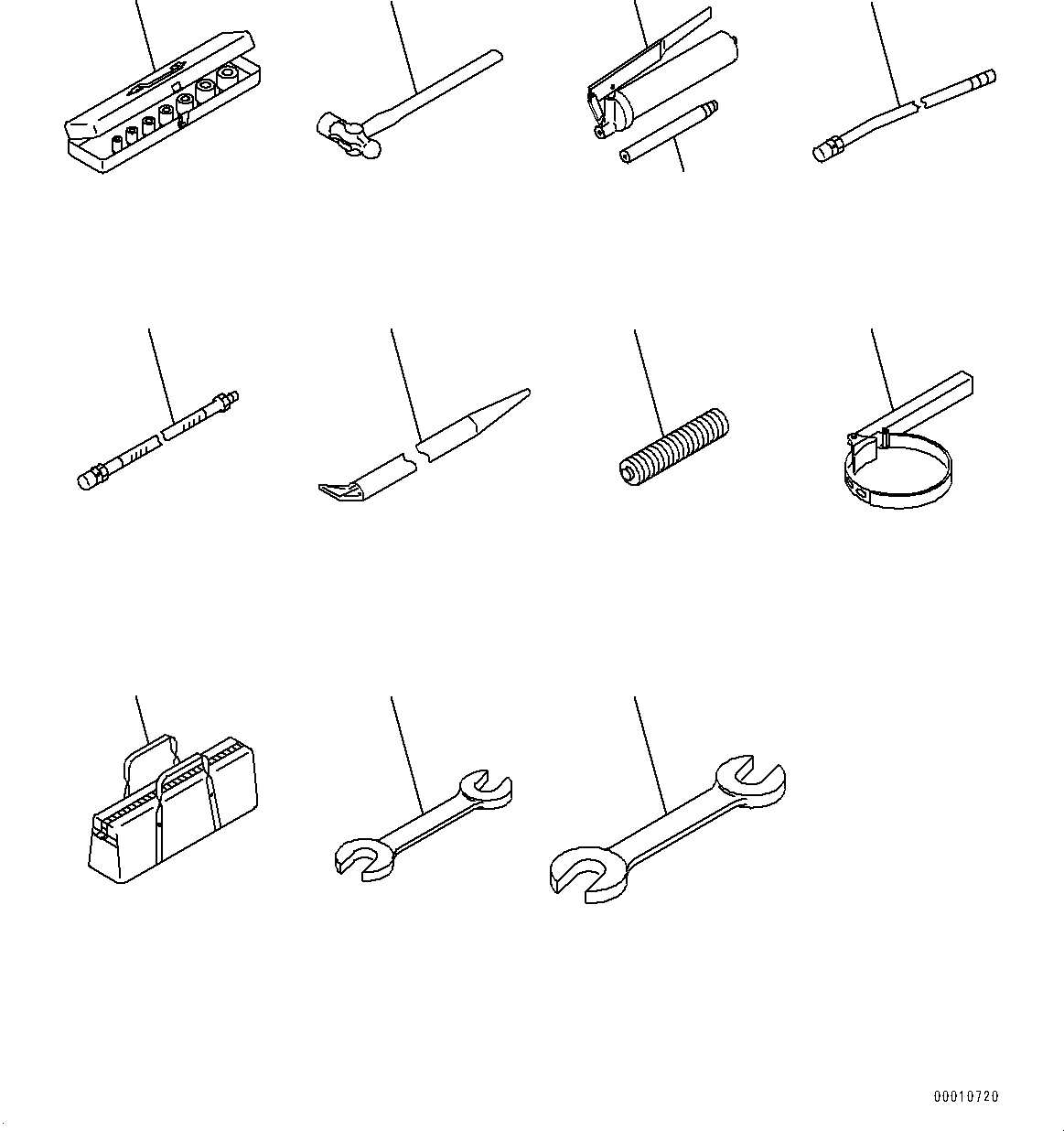 00010720