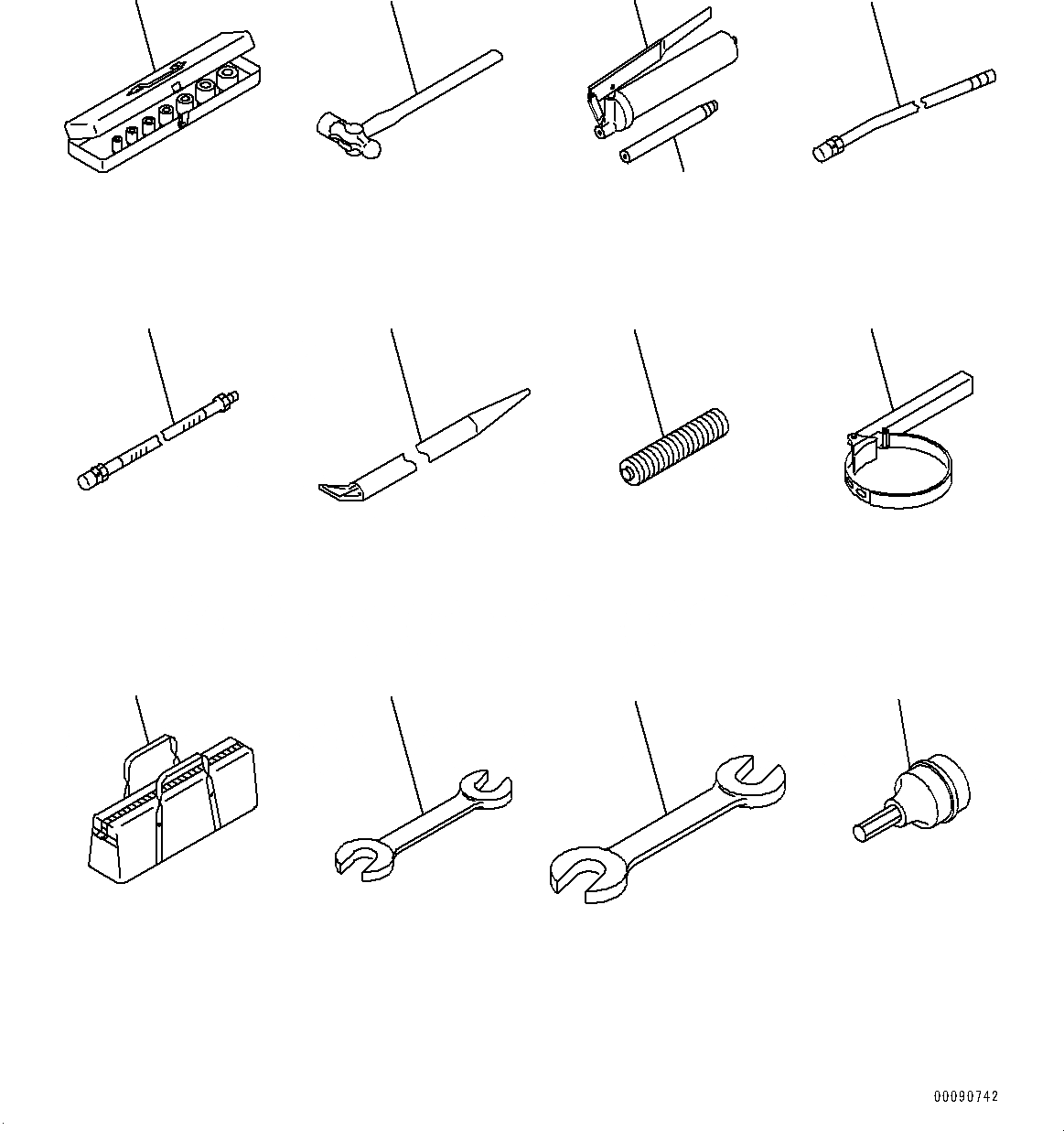 00090742