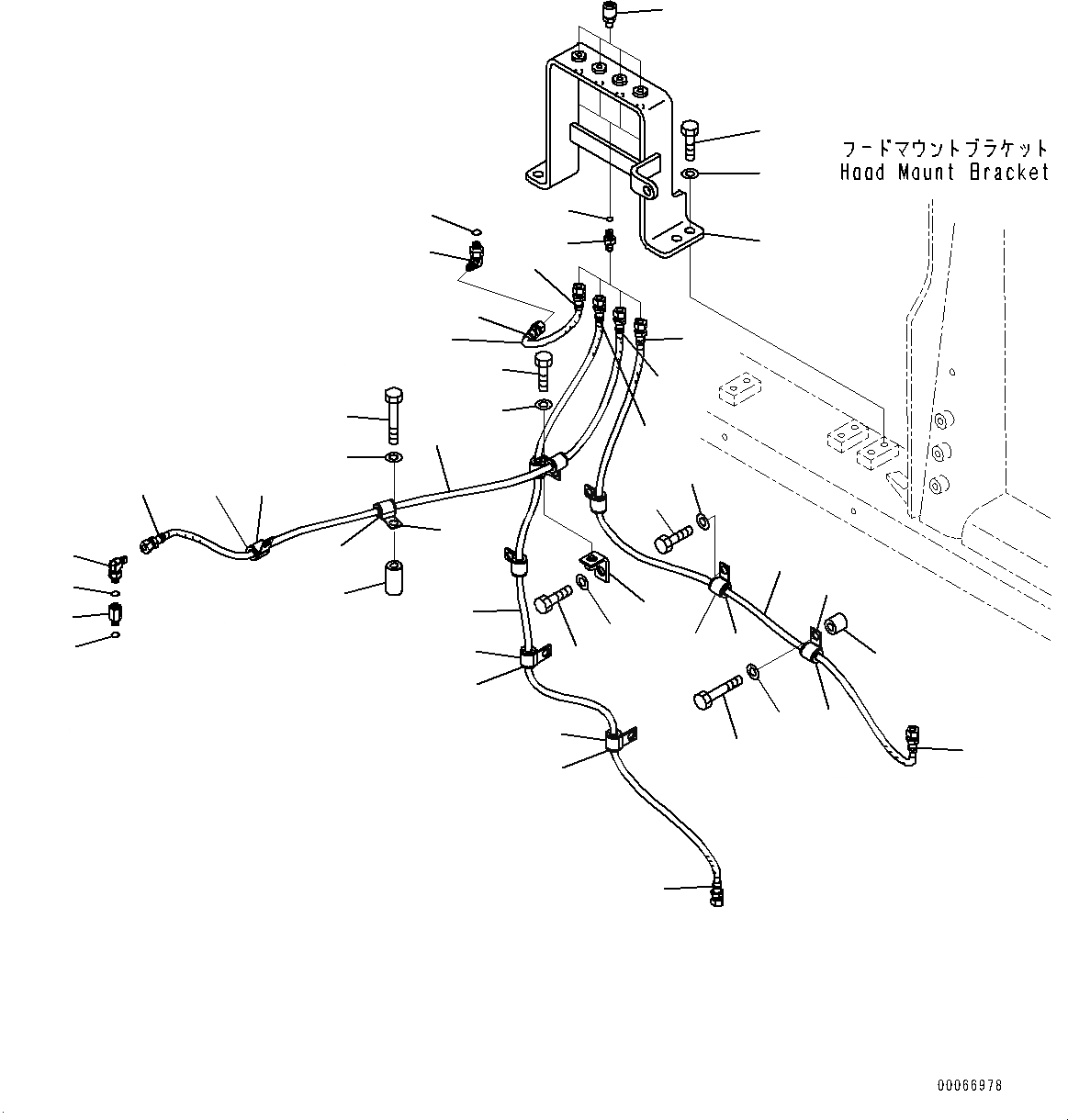 フードマウントブラケット
Hood Mount Bracket

00066978