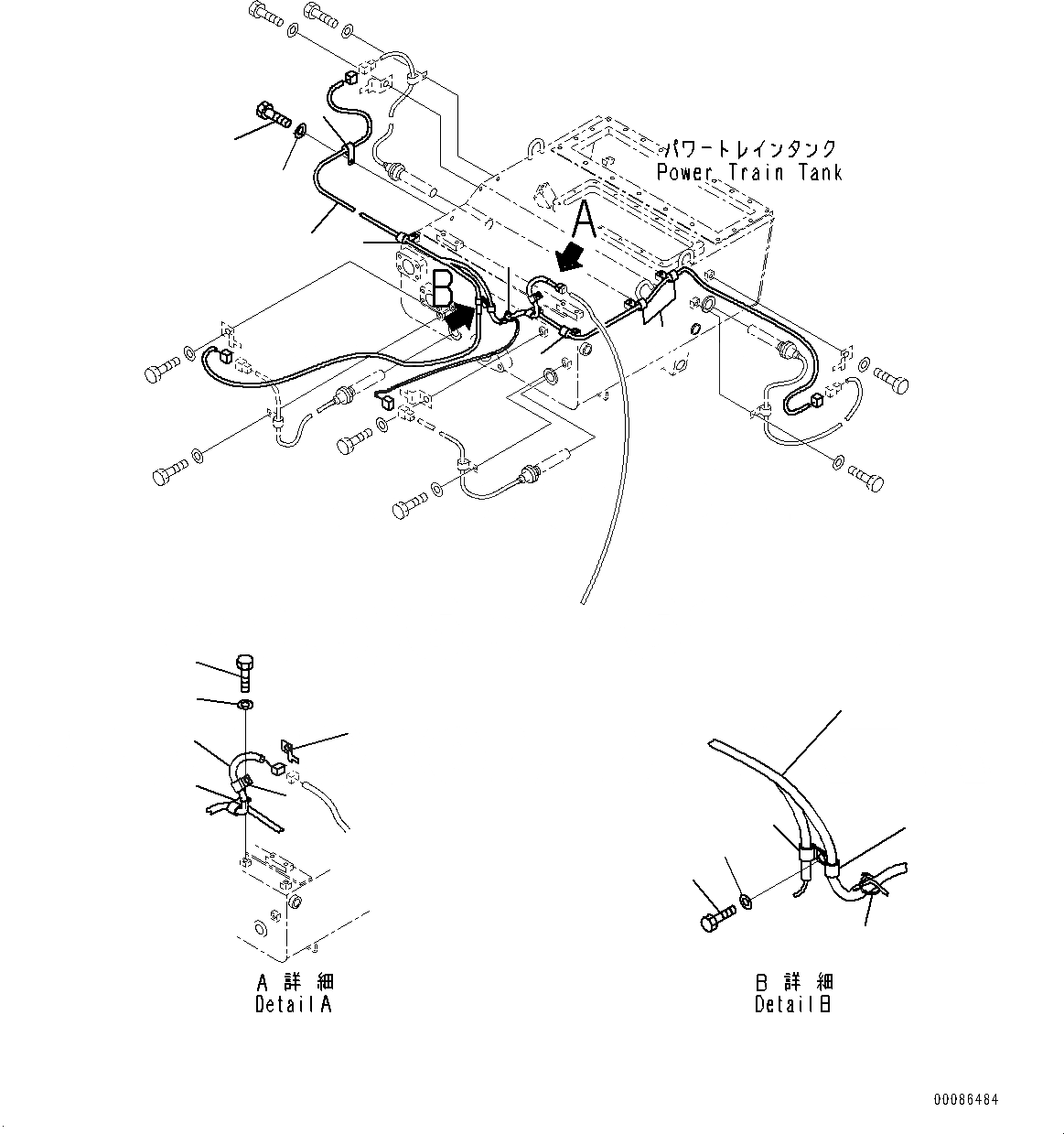 パワートレインタンク
Power Train Tank

A

B

A 詳 細
Detail A

B 詳 細
Detail B

00086484